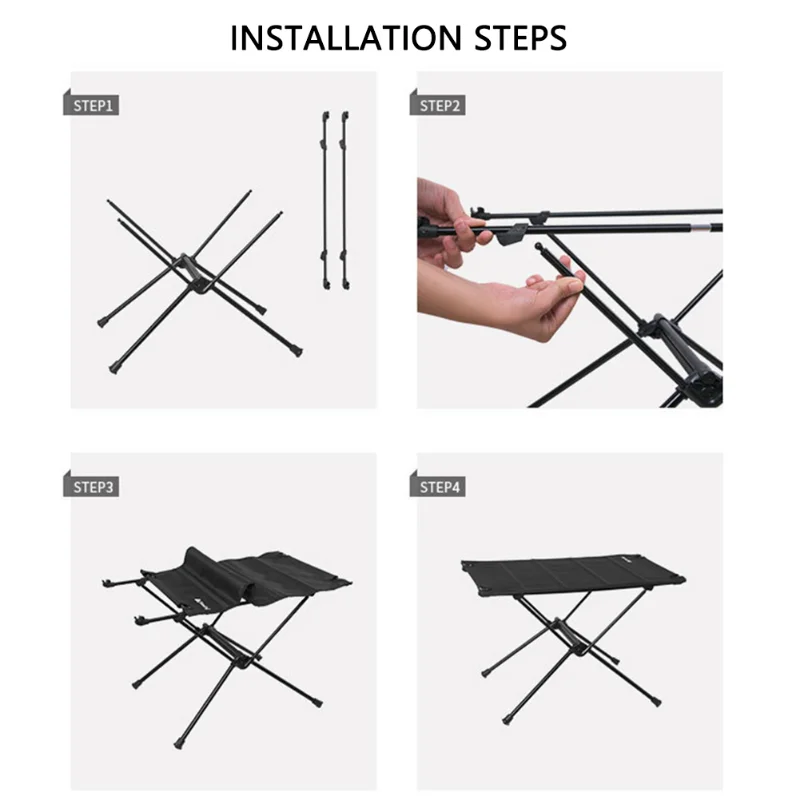 INSTALLATION STEPS

STEP1

STEP2

STEP3

STEP4