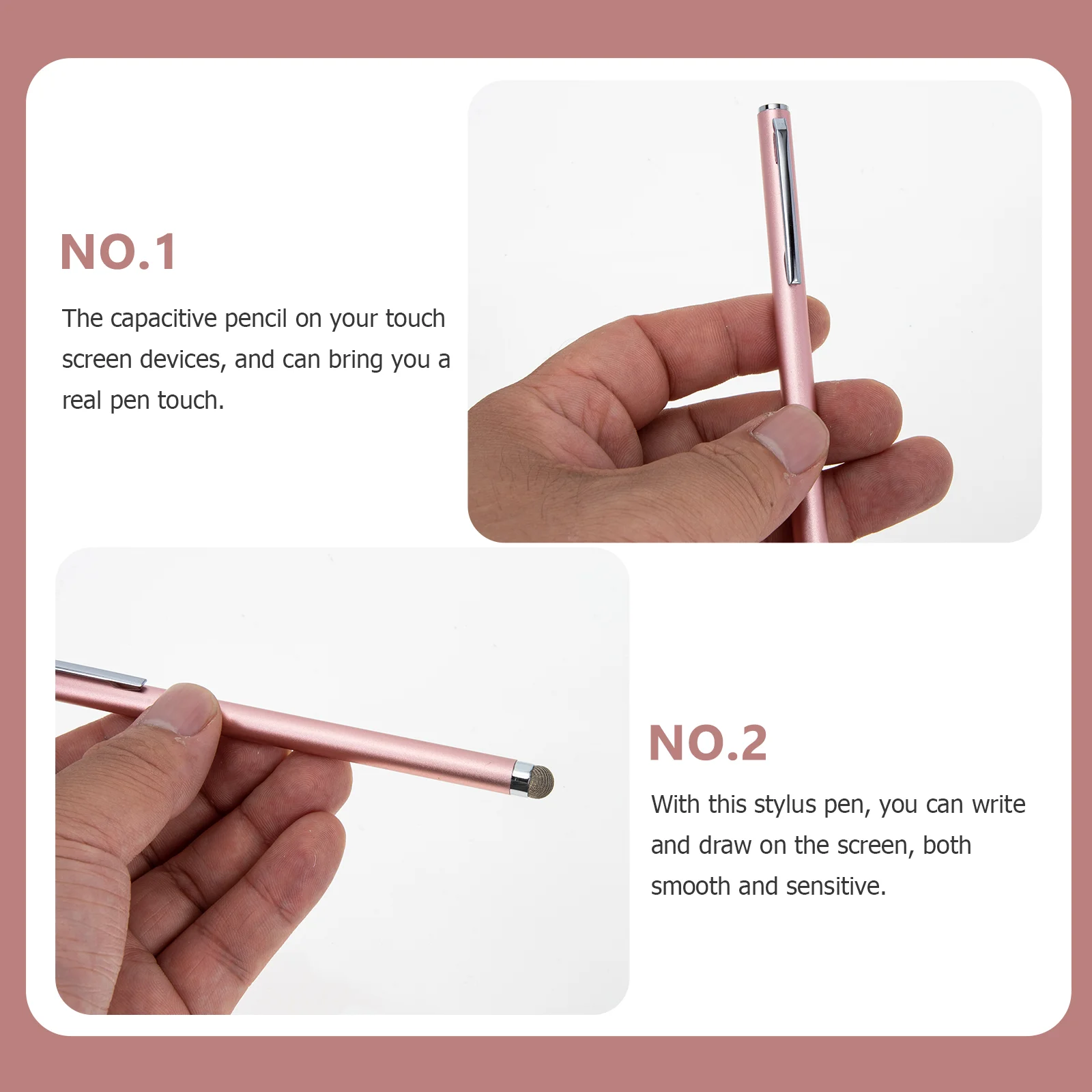 NO.1

The capacitive pencil on your touch screen devices, and can bring you a real pen touch.

NO.2

With this stylus pen, you can write and draw on the screen, both smooth and sensitive.