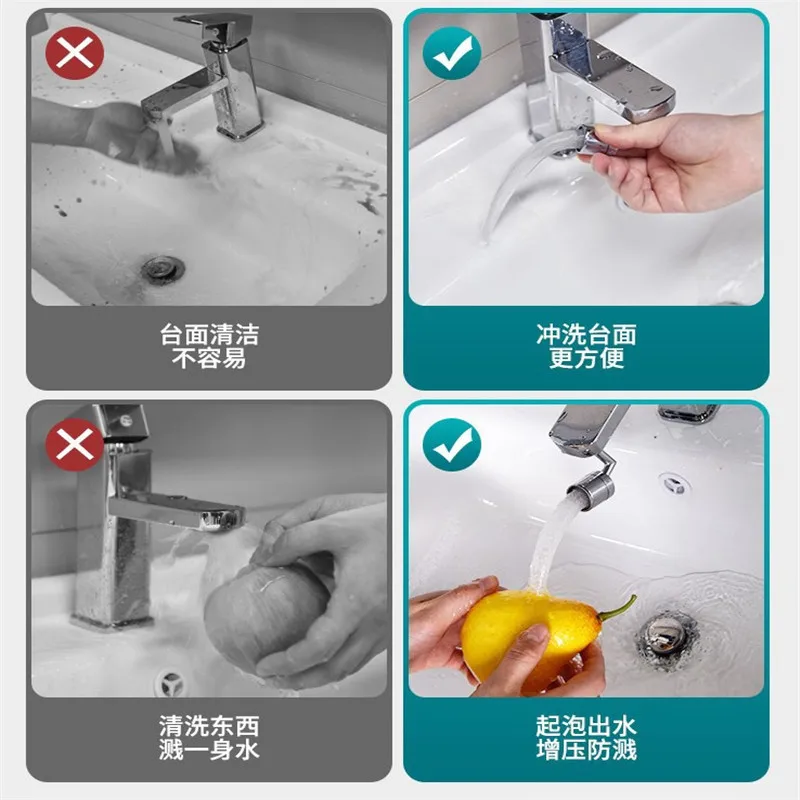 台面清洁
不容易

冲洗台面
更方便

清洗东西
溅一身水

起泡出水
增压防溅