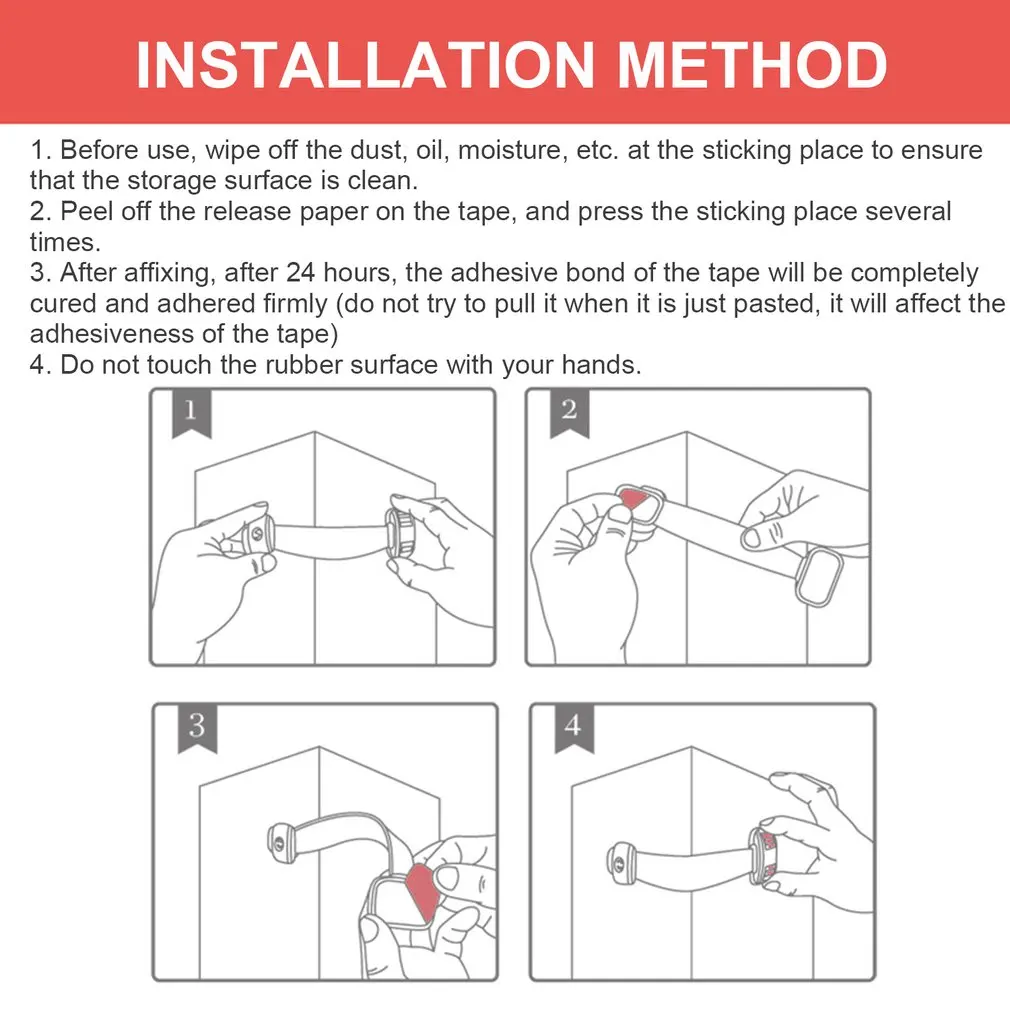 INSTALLATION METHOD

1. Before use, wipe off the dust, oil, moisture, etc. at the sticking place to ensure that the storage surface is clean.
2. Peel off the release paper on the tape, and press the sticking place several times.
3. After affixing, after 24 hours, the adhesive bond of the tape will be completely cured and adhered firmly (do not try to pull it when it is just pasted, it will affect the adhesiveness of the tape)
4. Do not touch the rubber surface with your hands.

1

2

3

4