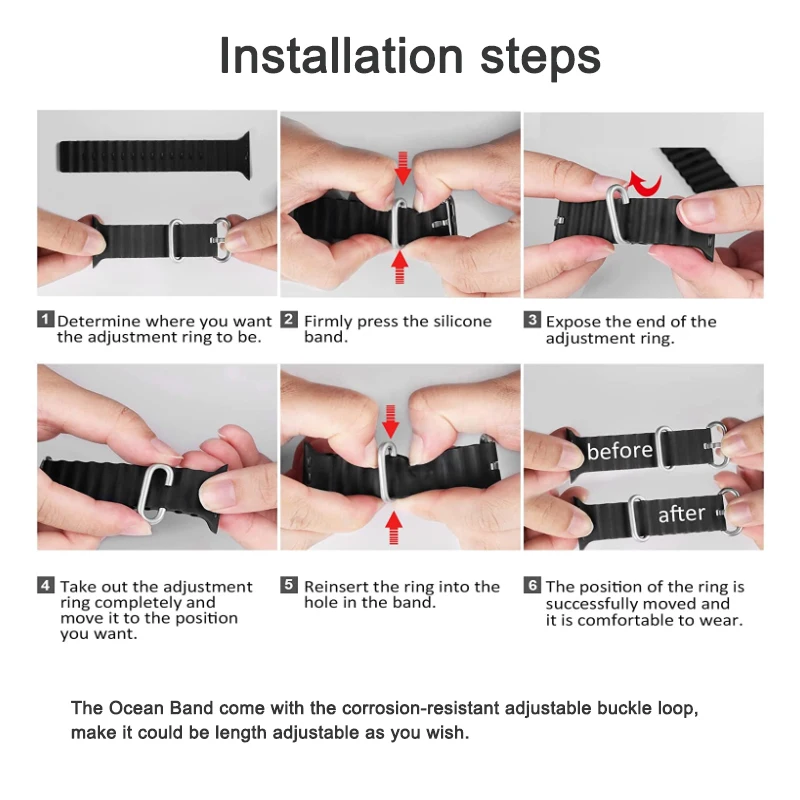 Installation steps

1 Determine where you want the adjustment ring to be.

2 Firmly press the silicone band.

3 Expose the end of the adjustment ring.

before

after

4 Take out the adjustment ring completely and move it to the position you want.

5 Reinsert the ring into the hole in the band.

6 The position of the ring is successfully moved and it is comfortable to wear.

The Ocean Band come with the corrosion-resistant adjustable buckle loop, make it could be length adjustable as you wish.