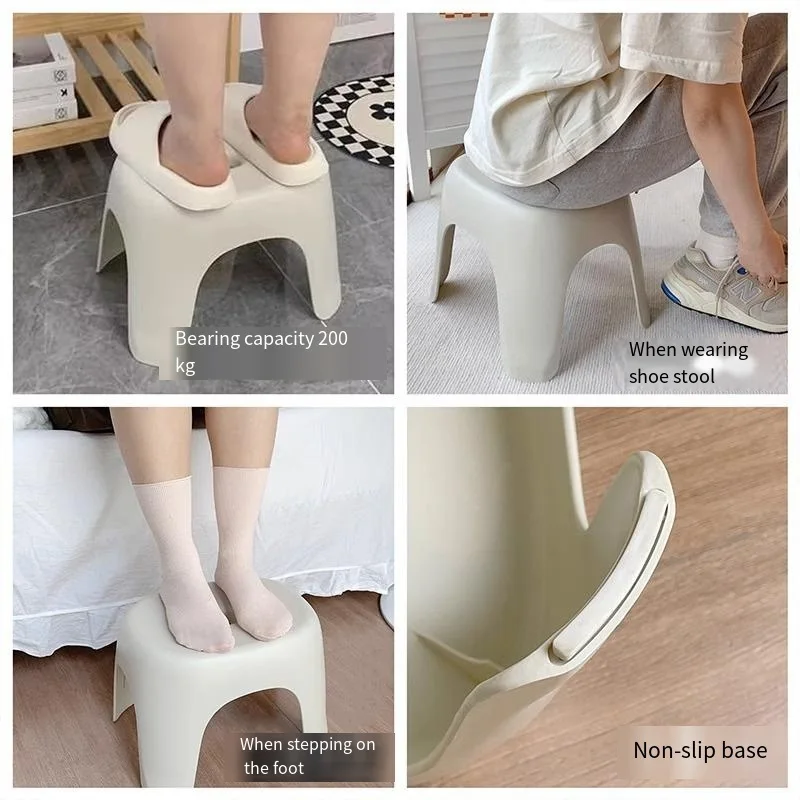 Bearing capacity 200 kg

When wearing shoe stool

When stepping on the foot

Non-slip base