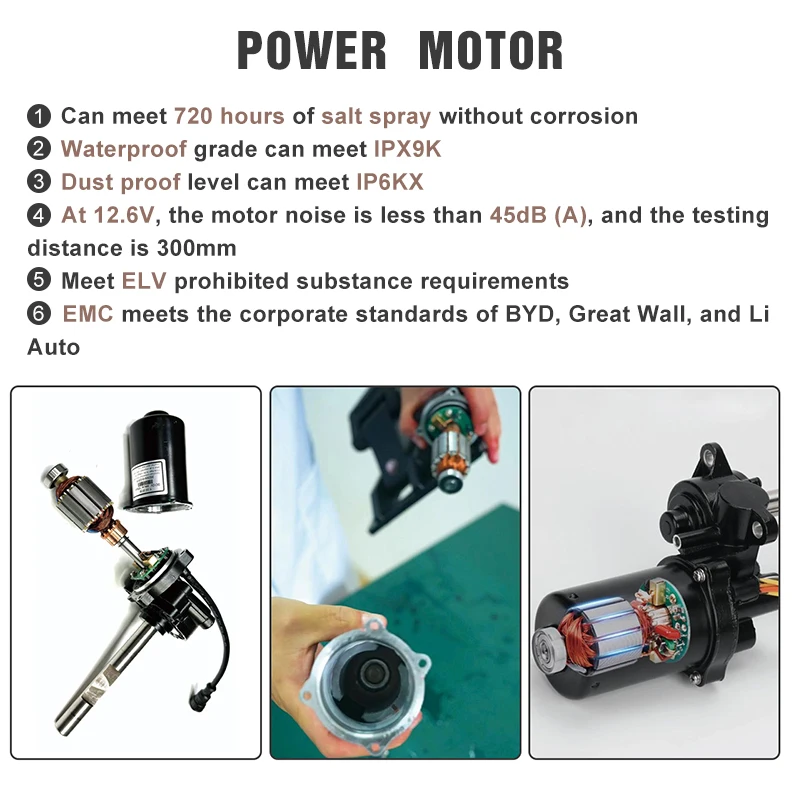 POWER MOTOR

❶ Can meet 720 hours of salt spray without corrosion
❷ Waterproof grade can meet IPX9K
❸ Dust proof level can meet IP6KX
❹ At 12.6V, the motor noise is less than 45dB (A), and the testing distance is 300mm
❺ Meet ELV prohibited substance requirements
❻ EMC meets the corporate standards of BYD, Great Wall, and Li Auto