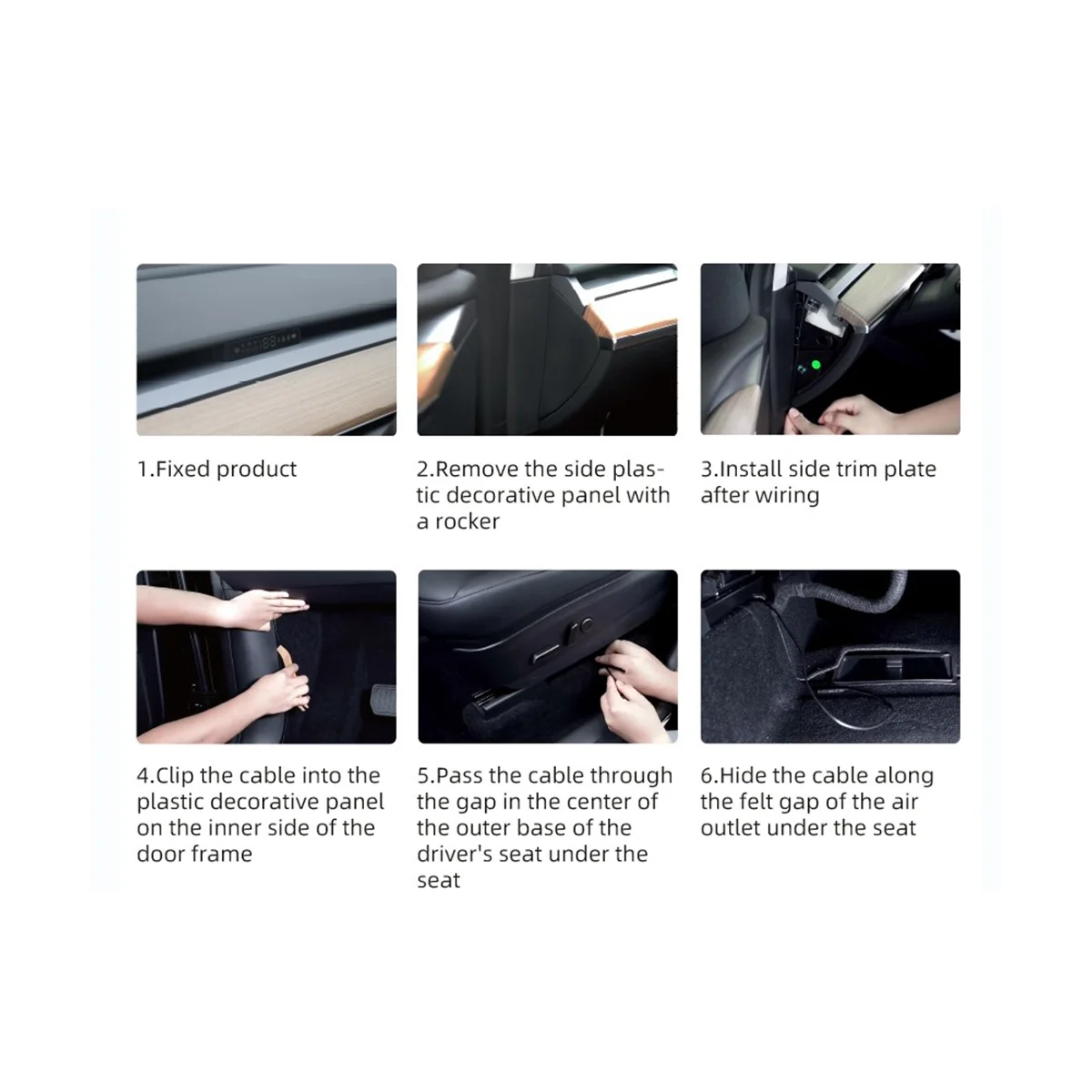 1.Fixed product

2.Remove the side plastic decorative panel with a rocker

3.Install side trim plate after wiring

4.Clip the cable into the plastic decorative panel on the inner side of the door frame

5.Pass the cable through the gap in the center of the outer base of the driver's seat under the seat

6.Hide the cable along the felt gap of the air outlet under the seat