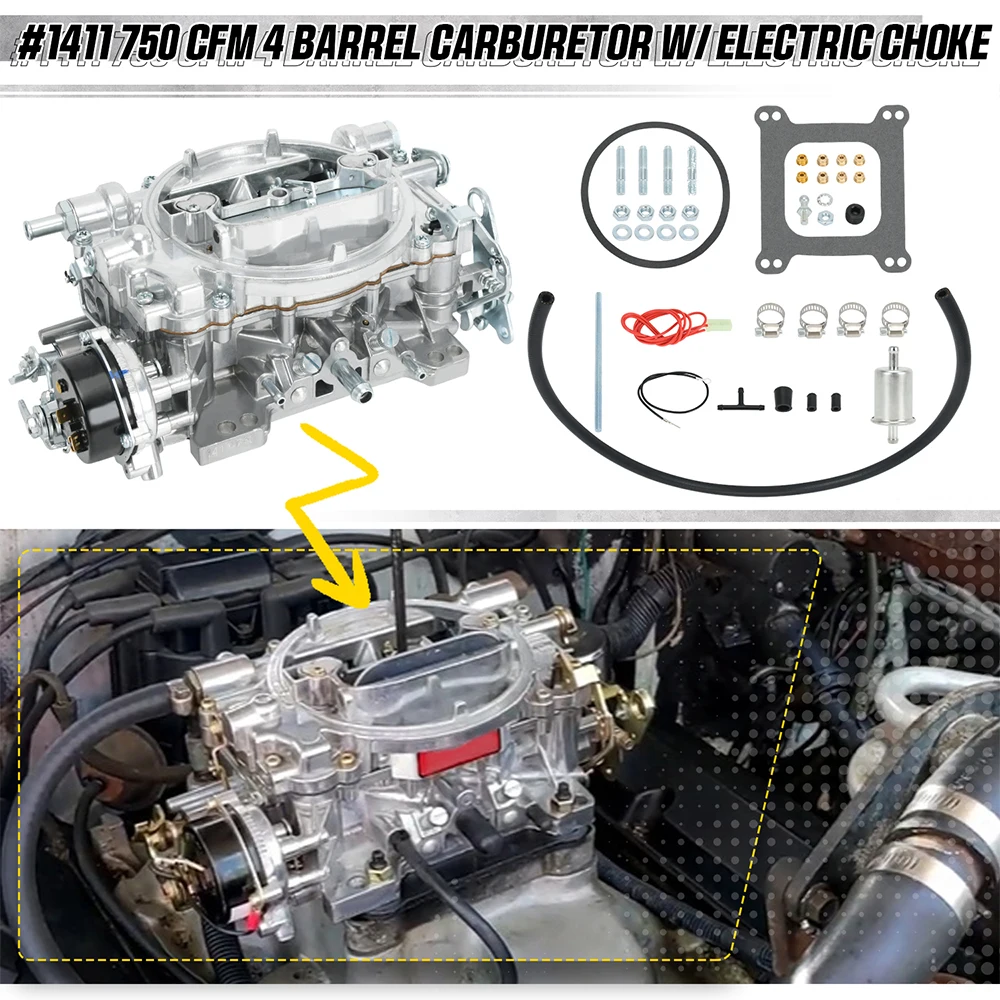 #1411 750 CFM 4 BARREL CARBURETOR W/ ELECTRIC CHOKE