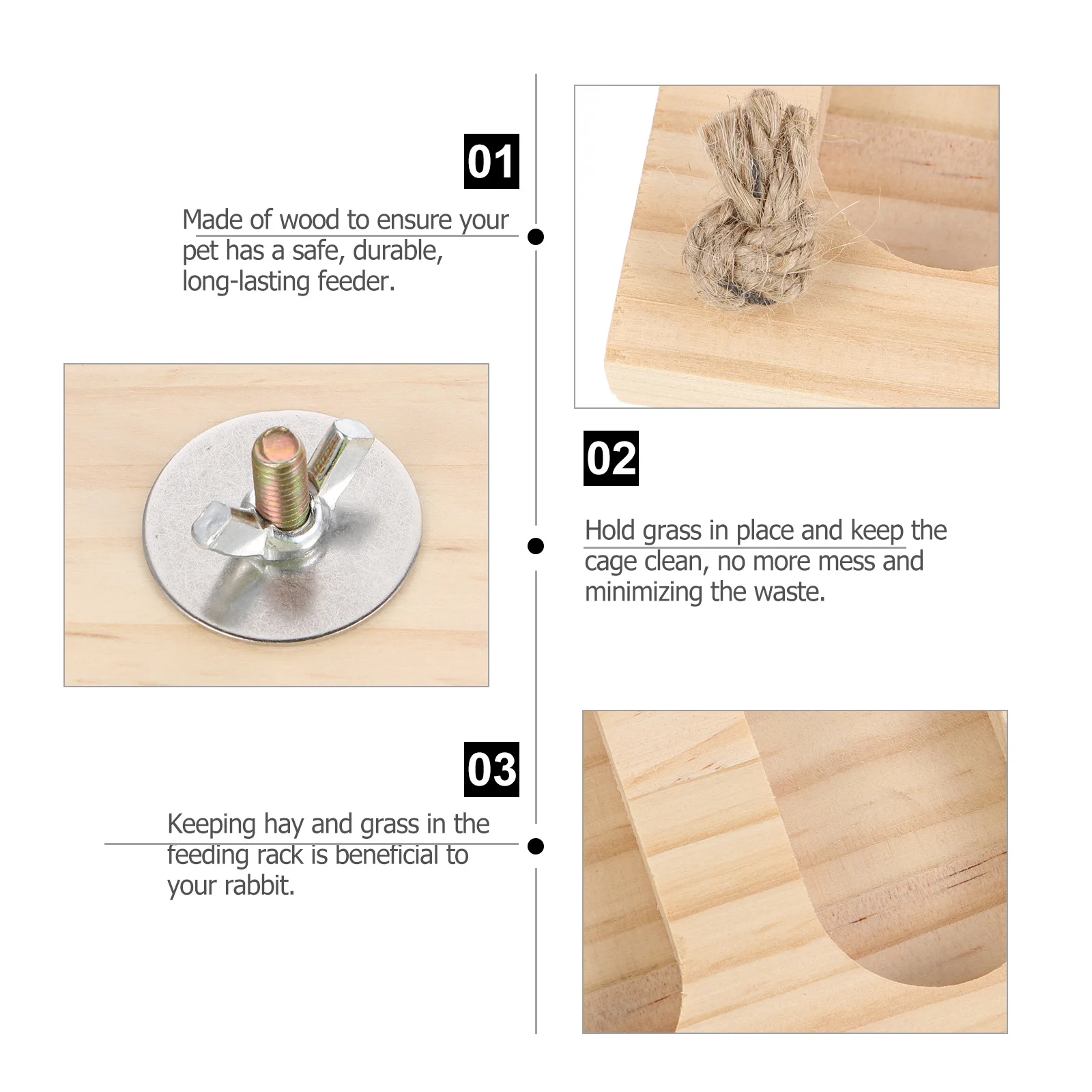 01

Made of wood to ensure your pet has a safe, durable, long-lasting feeder.

02

Hold grass in place and keep the cage clean, no more mess and minimizing the waste.

03

Keeping hay and grass in the feeding rack is beneficial to your rabbit.