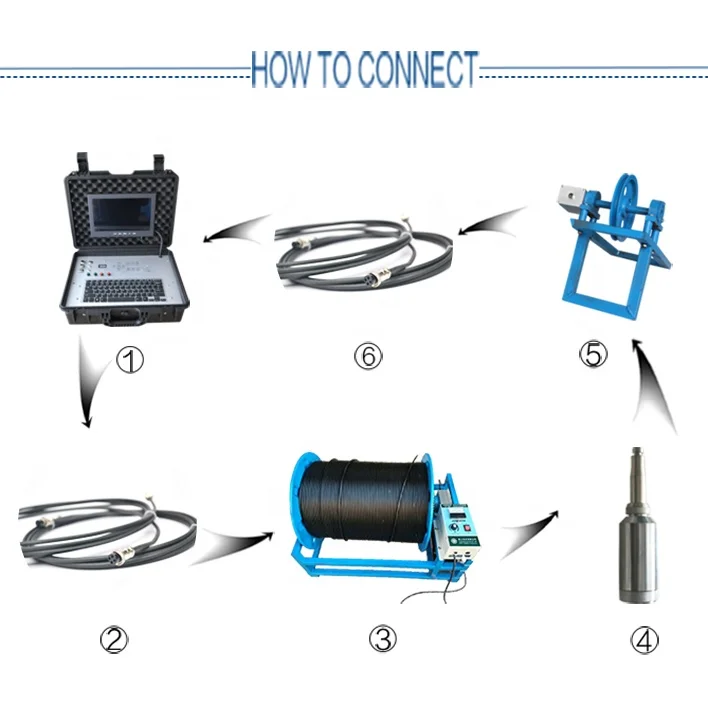 HOW TO CONNECT

①

⑥

⑤

②

③

④