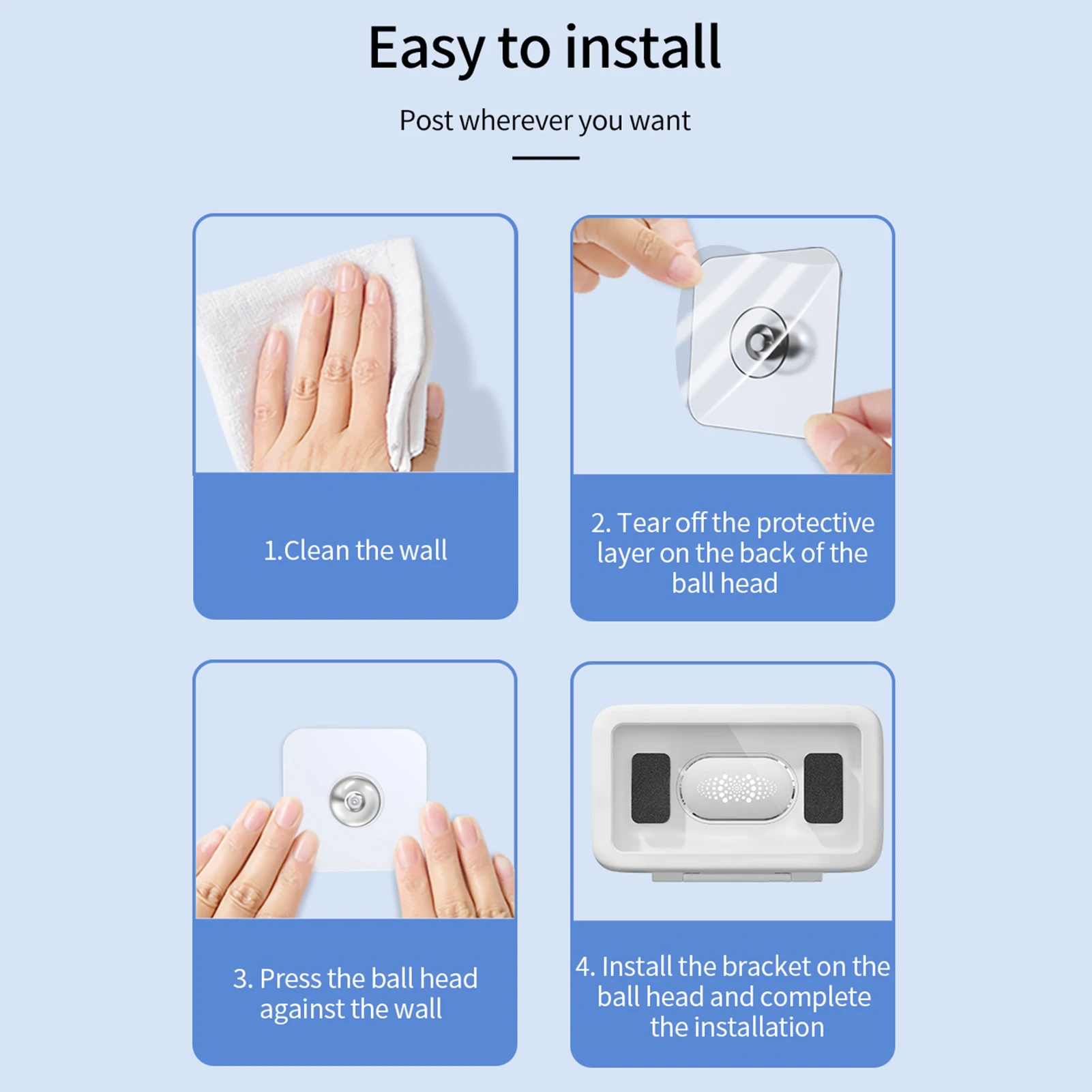 Easy to install

Post wherever you want

1.Clean the wall

2. Tear off the protective layer on the back of the ball head

3. Press the ball head against the wall

4. Install the bracket on the ball head and complete the installation