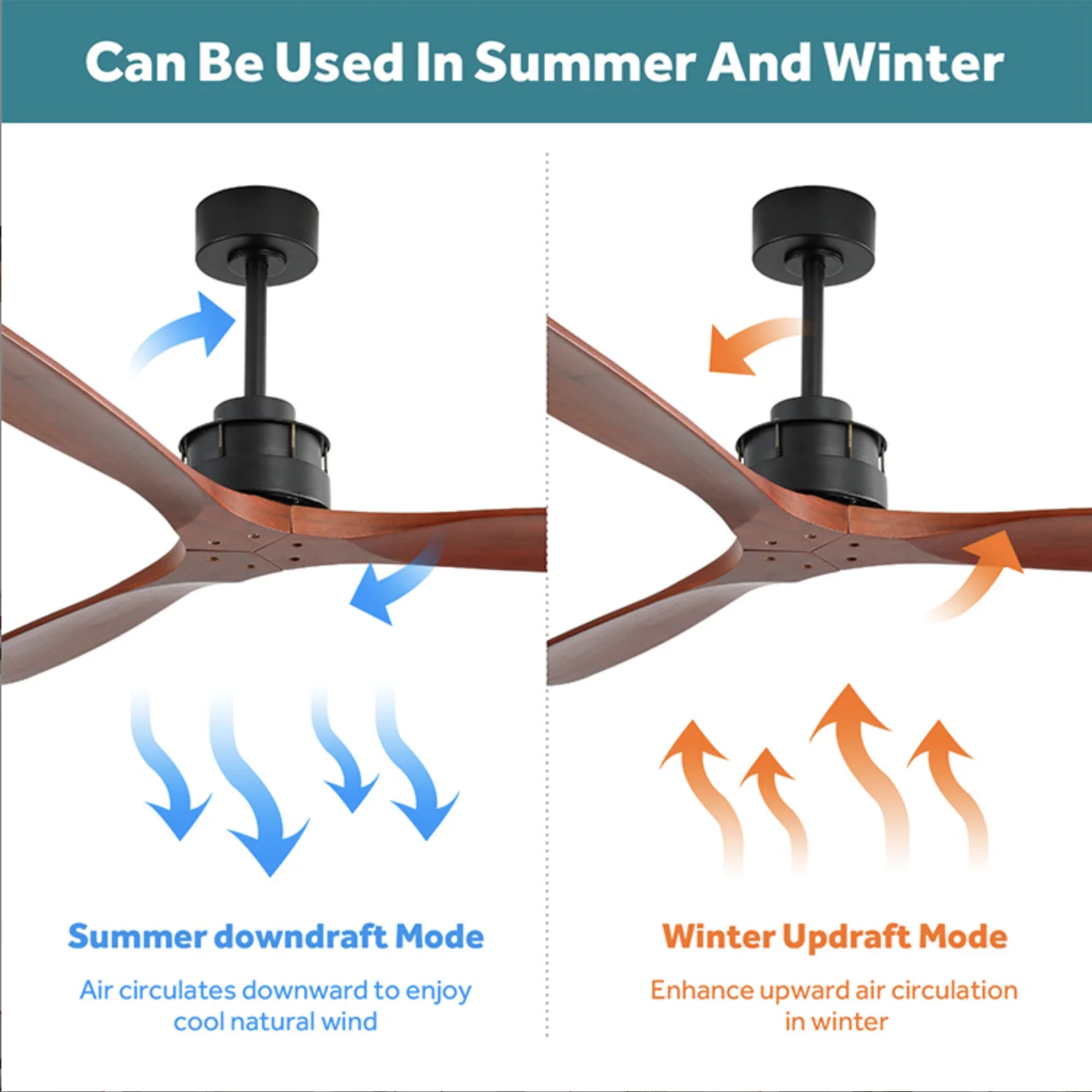 Can Be Used In Summer And Winter

Summer downdraft Mode

Air circulates downward to enjoy cool natural wind

Winter Updraft Mode

Enhance upward air circulation in winter