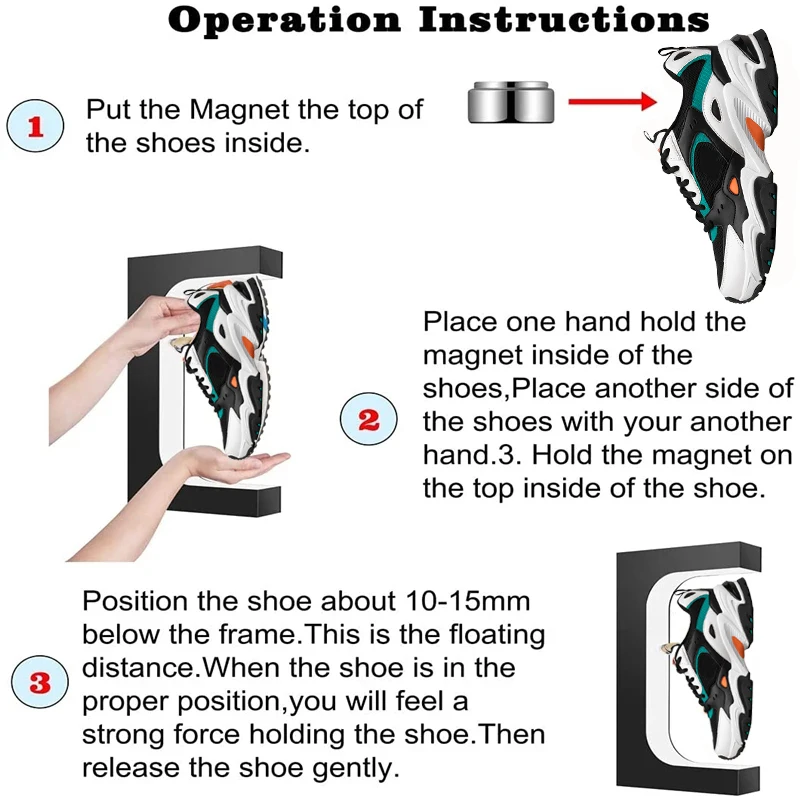 Operation Instructions

1 Put the Magnet the top of the shoes inside.

2 Place one hand hold the magnet inside of the shoes,Place another side of the shoes with your another hand.3. Hold the magnet on the top inside of the shoe.

3 Position the shoe about 10-15mm below the frame.This is the floating distance.When the shoe is in the proper position,you will feel a strong force holding the shoe.Then release the shoe gently.