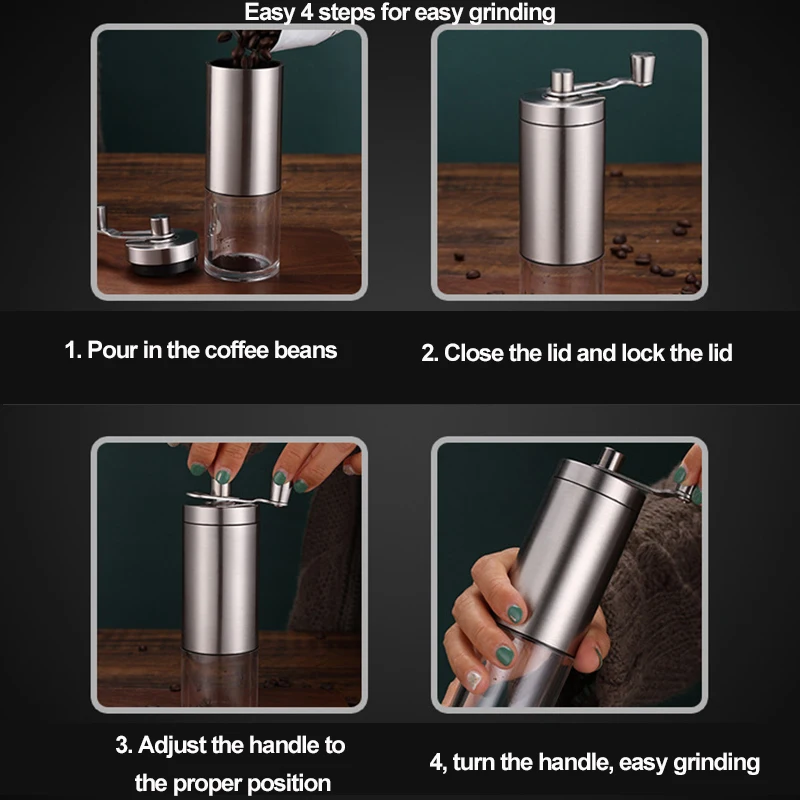 Easy 4 steps for easy grinding

1. Pour in the coffee beans

2. Close the lid and lock the lid

3. Adjust the handle to the proper position

4, turn the handle, easy grinding