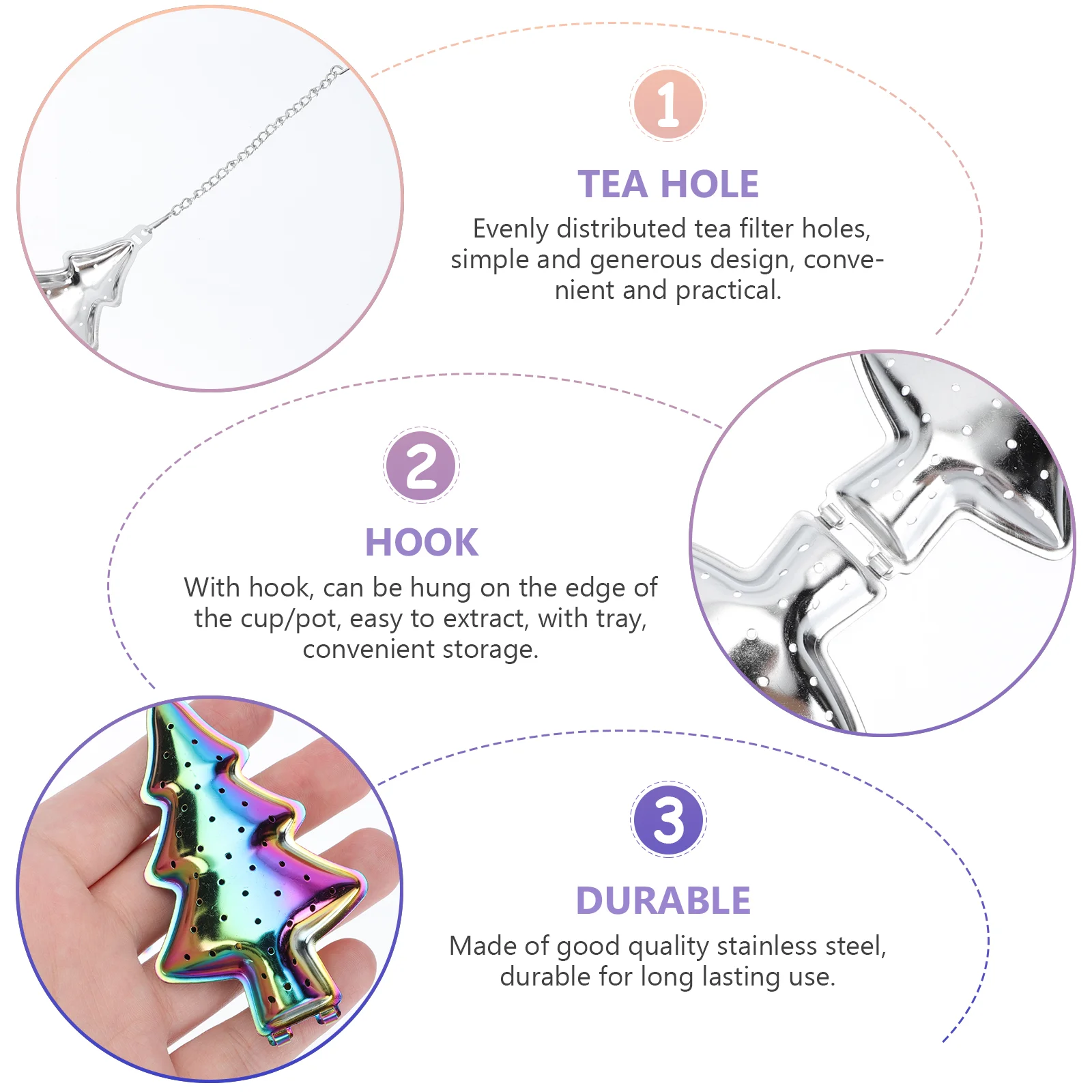 1

TEA HOLE

Evenly distributed tea filter holes, simple and generous design, convenient and practical.

2

HOOK

With hook, can be hung on the edge of the cup/pot, easy to extract, with tray, convenient storage.

3

DURABLE

Made of good quality stainless steel, durable for long lasting use.