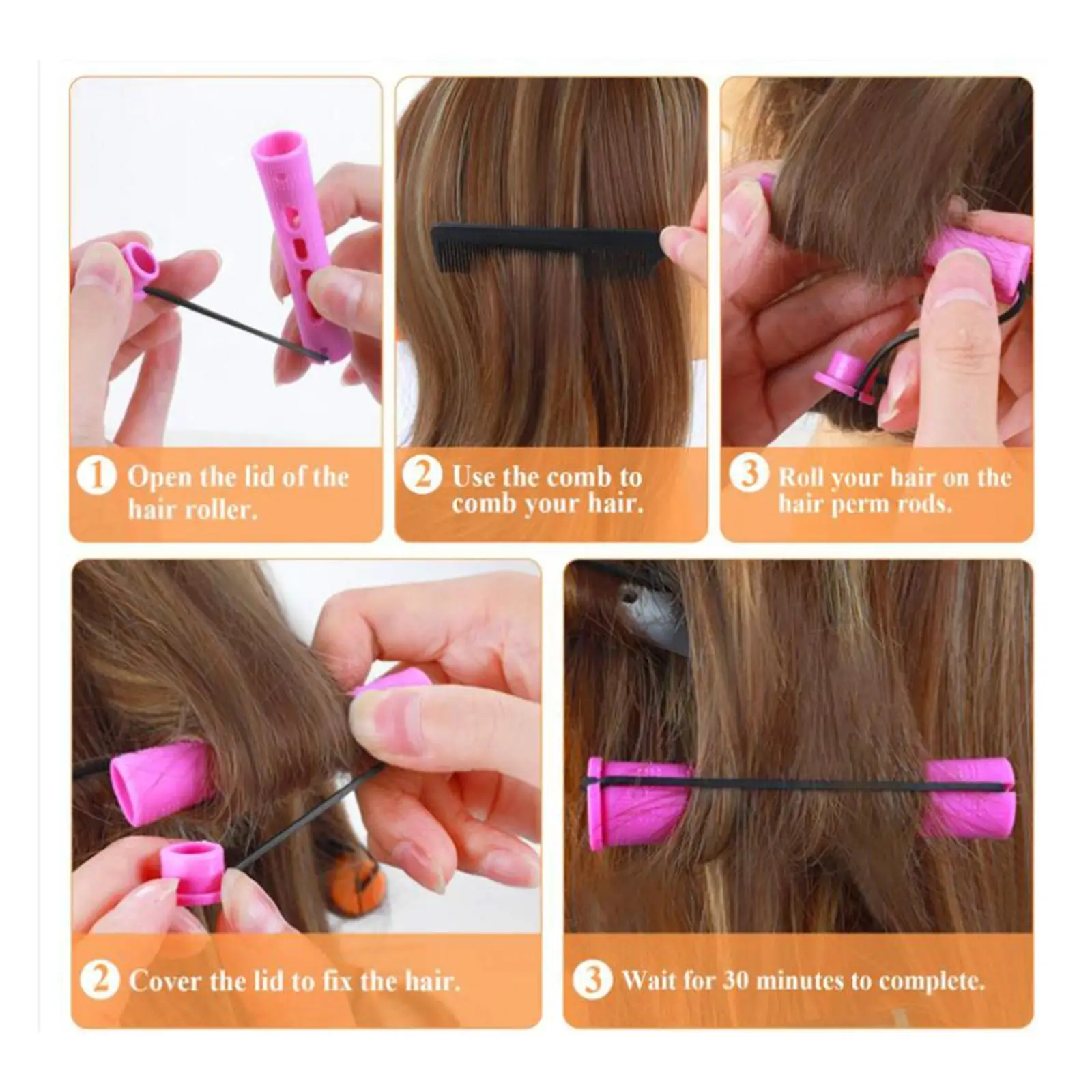 1 Open the lid of the hair roller.

2 Use the comb to comb your hair.

3 Roll your hair on the hair perm rods.

2 Cover the lid to fix the hair.

3 Wait for 30 minutes to complete.