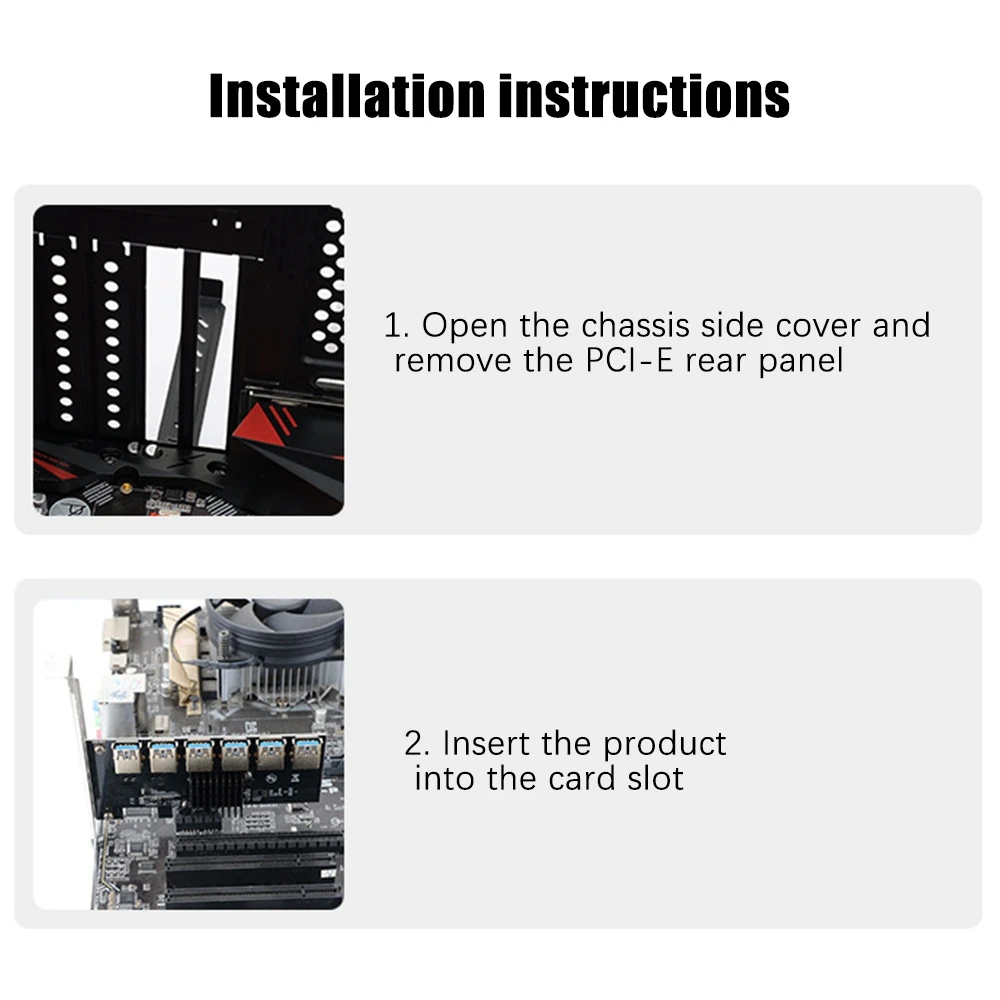 Installation instructions

1. Open the chassis side cover and remove the PCI-E rear panel

2. Insert the product into the card slot