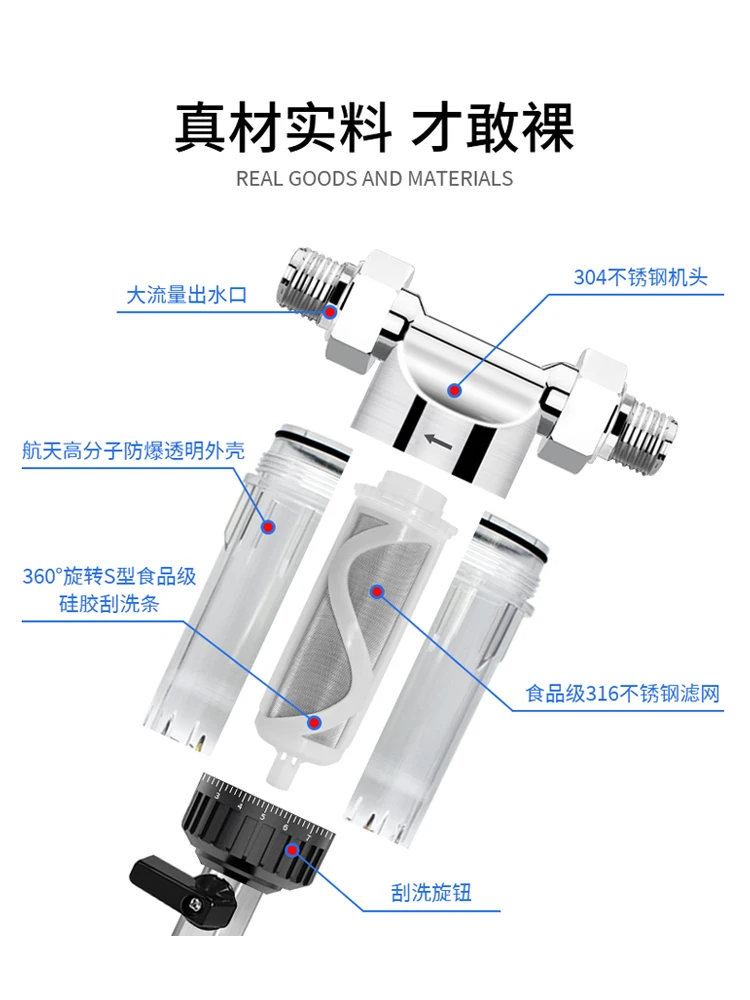 真材实料 才敢裸

REAL GOODS AND MATERIALS

大流量出水口

304不锈钢机头

航天高分子防爆透明外壳

360°旋转S型食品级硅胶刮洗条

食品级316不锈钢滤网

刮洗旋钮