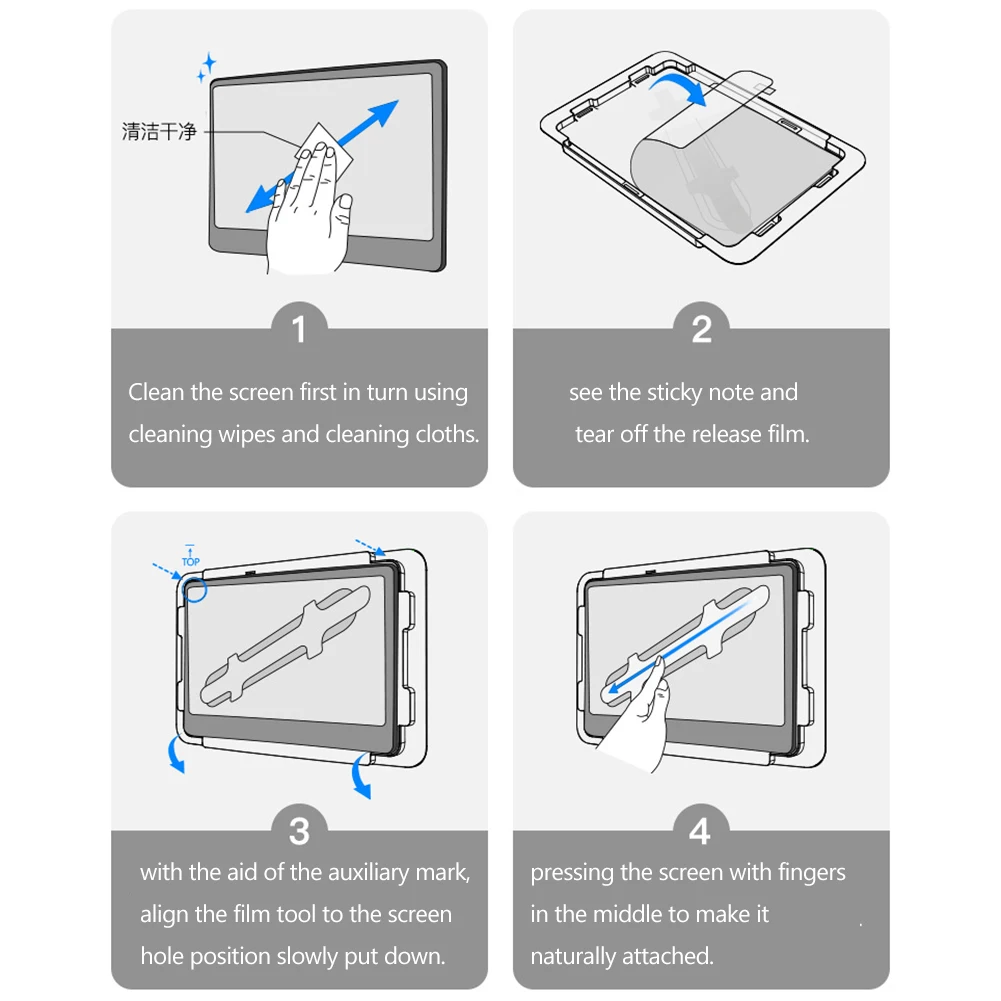 清洁干净

1

Clean the screen first in turn using cleaning wipes and cleaning cloths.

2

see the sticky note and tear off the release film.

TOP

3

with the aid of the auxiliary mark, align the film tool to the screen hole position slowly put down.

4

pressing the screen with fingers in the middle to make it naturally attached.