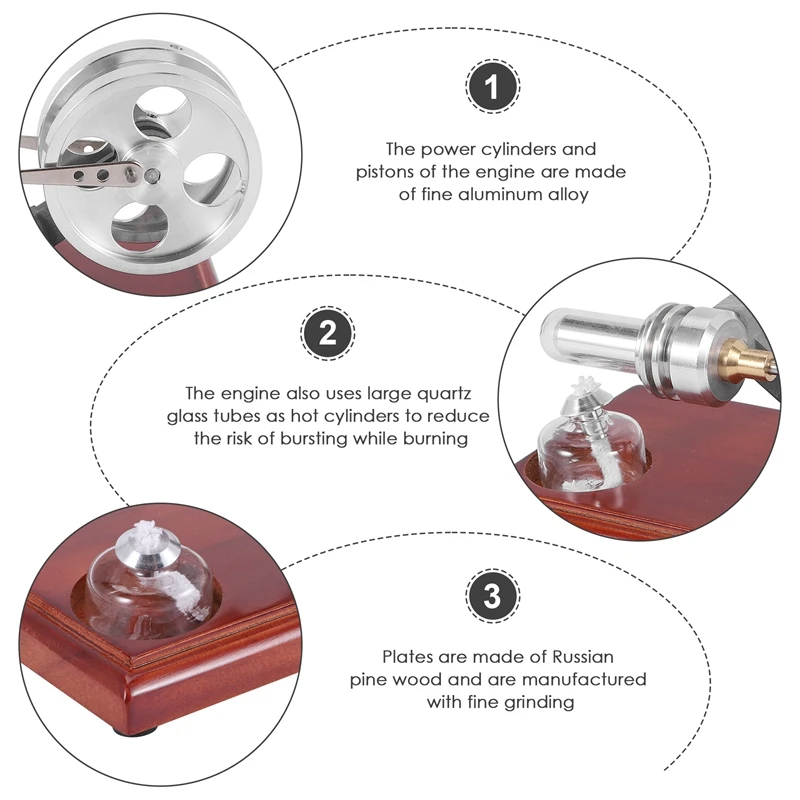 1

The power cylinders and pistons of the engine are made of fine aluminum alloy

2

The engine also uses large quartz glass tubes as hot cylinders to reduce the risk of bursting while burning

3

Plates are made of Russian pine wood and are manufactured with fine grinding