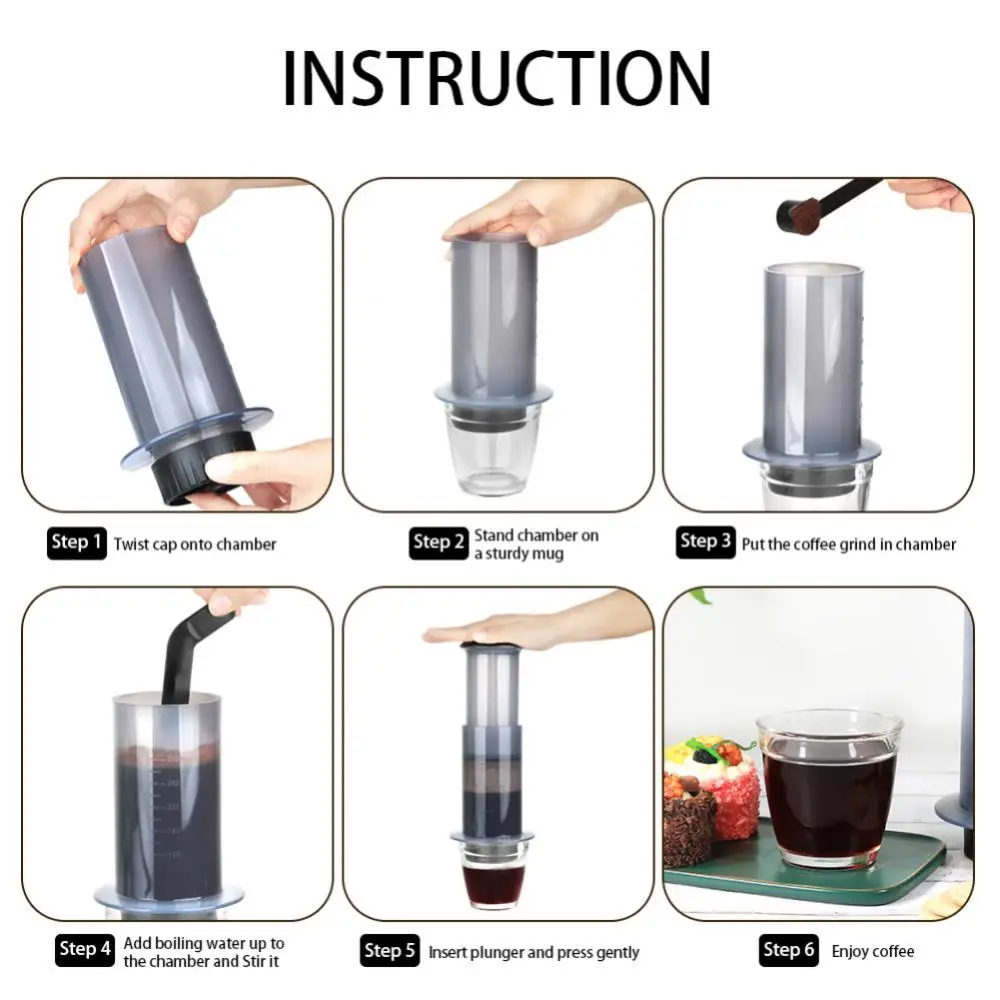 INSTRUCTION

Step 1 Twist cap onto chamber

Step 2 Stand chamber on a sturdy mug

Step 3 Put the coffee grind in chamber

Step 4 Add boiling water up to the chamber and Stir it

Step 5 Insert plunger and press gently

Step 6 Enjoy coffee