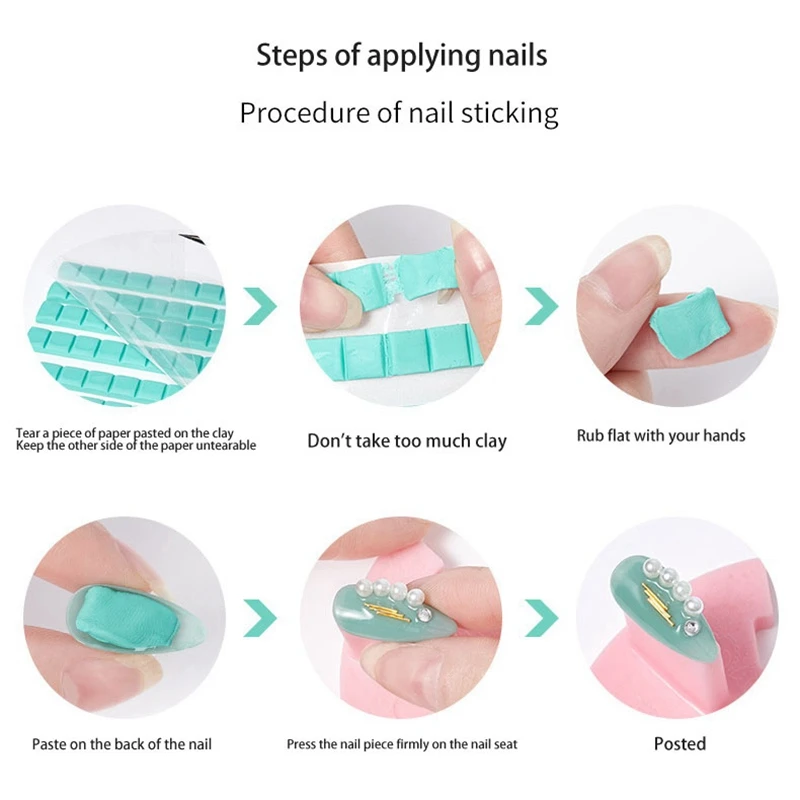 Steps of applying nails

Procedure of nail sticking

Tear a piece of paper pasted on the clay
Keep the other side of the paper untearable

Don't take too much clay

Rub flat with your hands

Paste on the back of the nail

Press the nail piece firmly on the nail seat

Posted