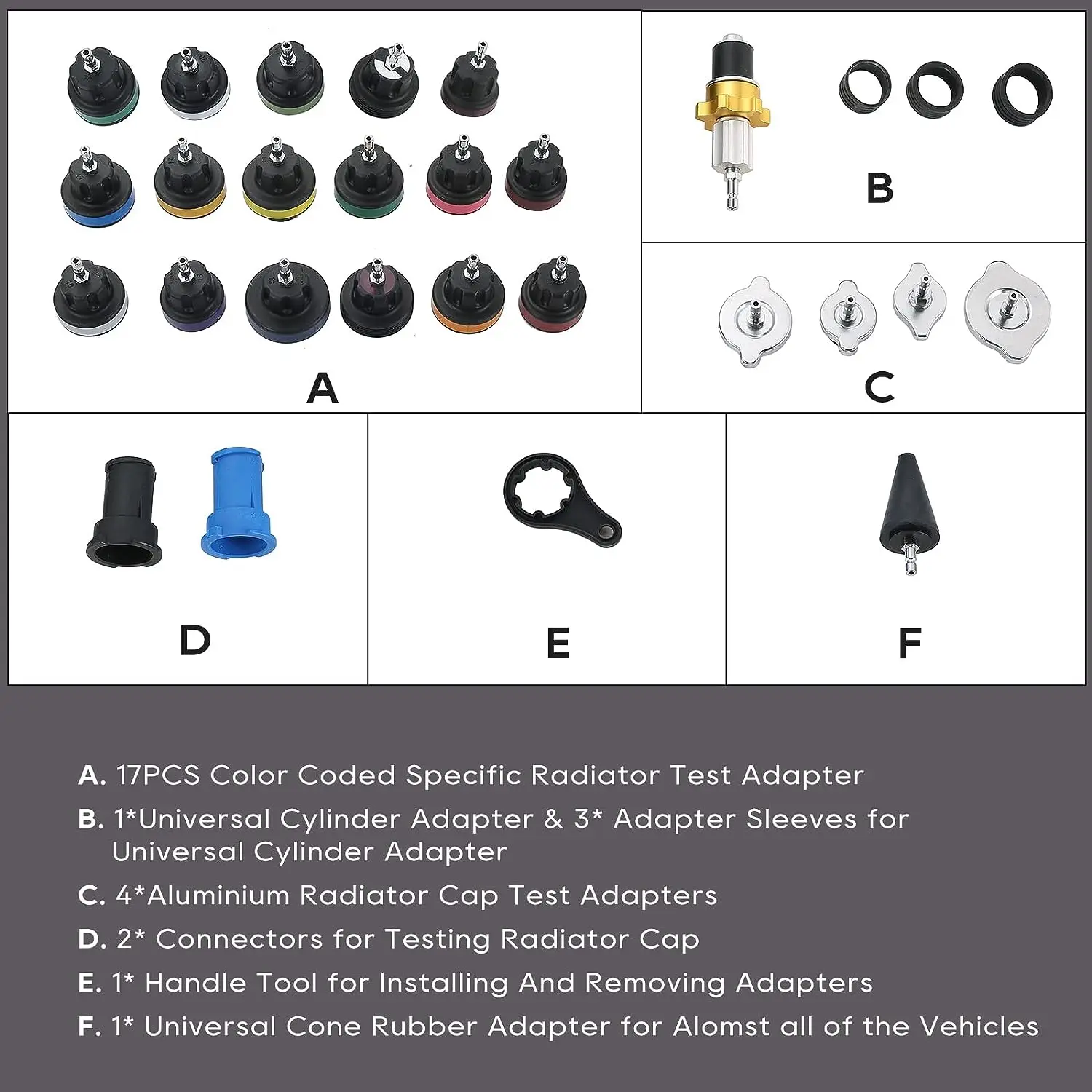 A

B

C

D

E

F

A. 17PCS Color Coded Specific Radiator Test Adapter

B. 1*Universal Cylinder Adapter & 3* Adapter Sleeves for Universal Cylinder Adapter

C. 4*Aluminium Radiator Cap Test Adapters

D. 2* Connectors for Testing Radiator Cap

E. 1* Handle Tool for Installing And Removing Adapters

F. 1* Universal Cone Rubber Adapter for Alomst all of the Vehicles