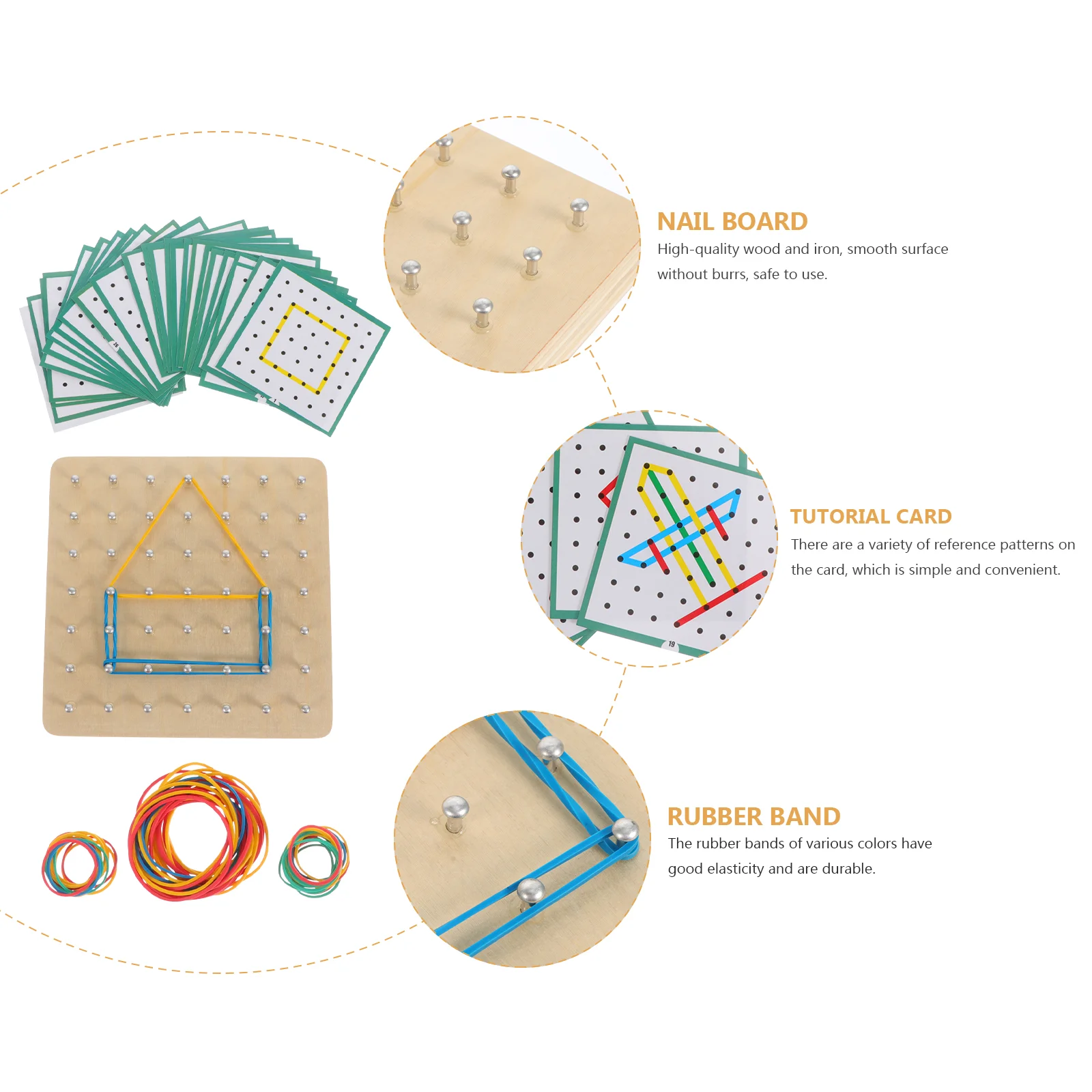 NAIL BOARD
High-quality wood and iron, smooth surface without burrs, safe to use.

TUTORIAL CARD
There are a variety of reference patterns on the card, which is simple and convenient.

19

RUBBER BAND
The rubber bands of various colors have good elasticity and are durable.