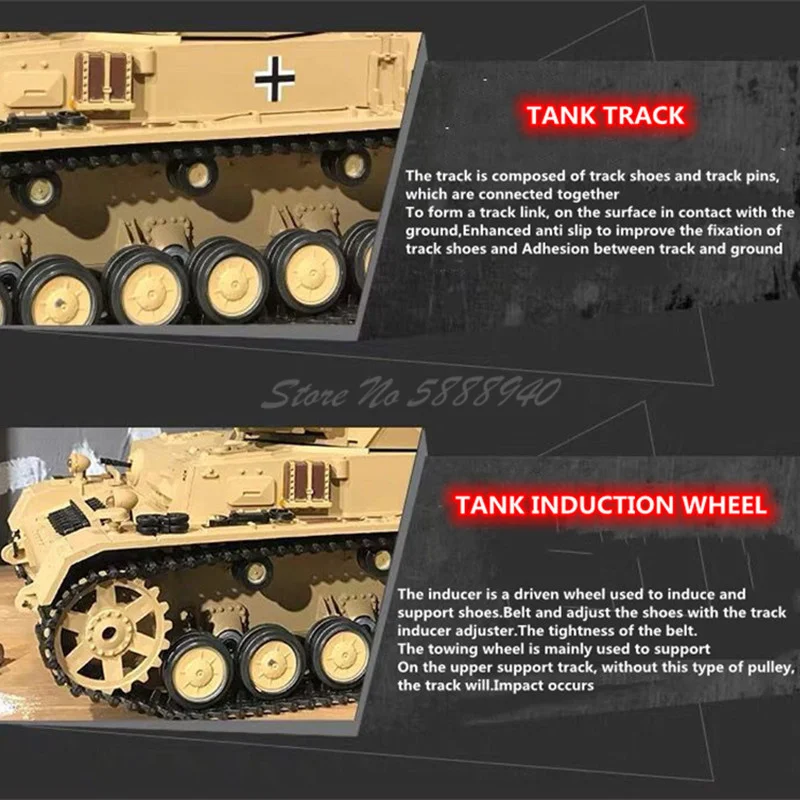 TANK TRACK

The track is composed of track shoes and track pins, which are connected together
To form a track link, on the surface in contact with the ground,Enhanced anti slip to improve the fixation of track shoes and Adhesion between track and ground

Store No 5888940

TANK INDUCTION WHEEL

The inducer is a driven wheel used to induce and support shoes.Belt and adjust the shoes with the track inducer adjuster.The tightness of the belt.
The towing wheel is mainly used to support
On the upper support track, without this type of pulley, the track will.Impact occurs