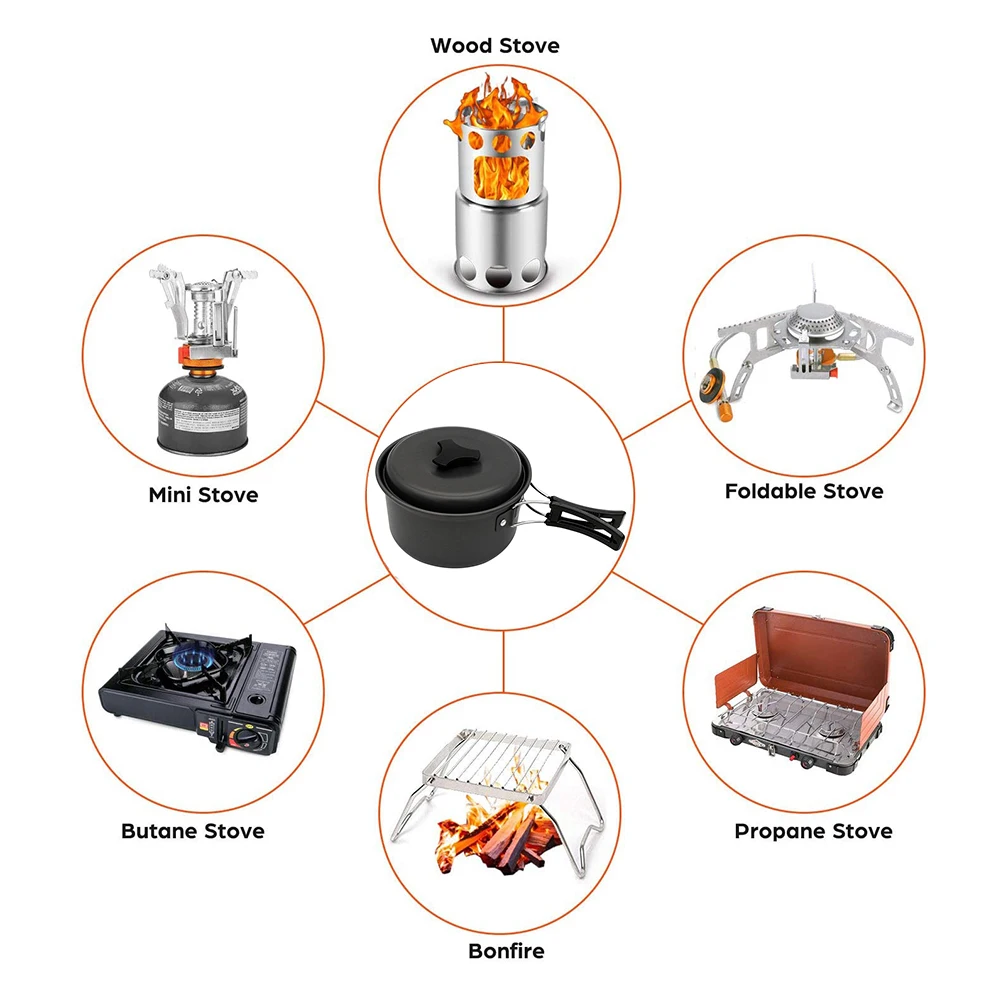 Wood Stove

Mini Stove

Foldable Stove

Butane Stove

Propane Stove

Bonfire