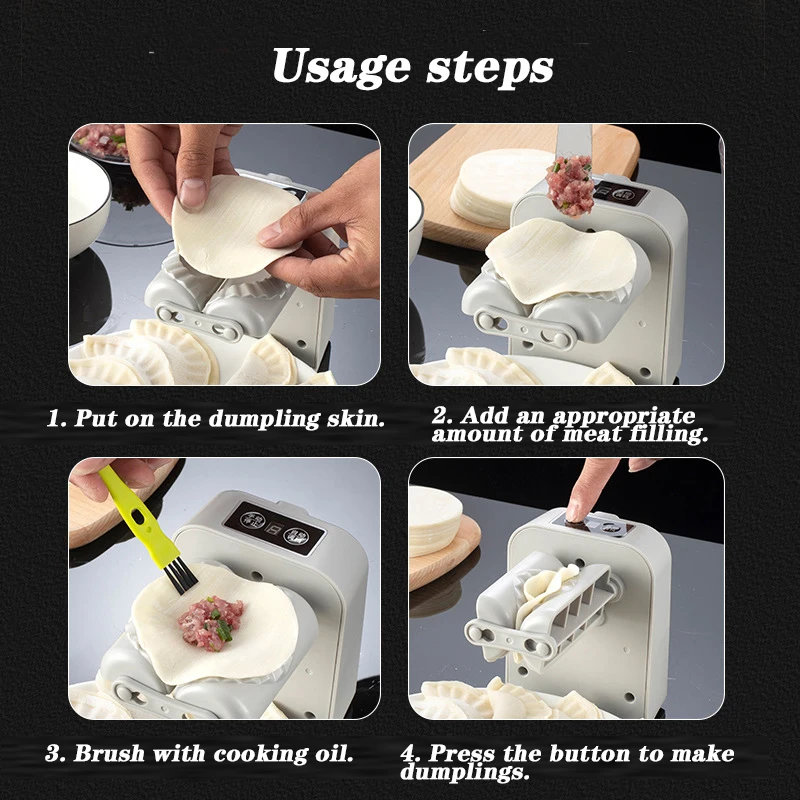 Usage steps

1. Put on the dumpling skin.

2. Add an appropriate amount of meat filling.

3. Brush with cooking oil.

4. Press the button to make dumplings.