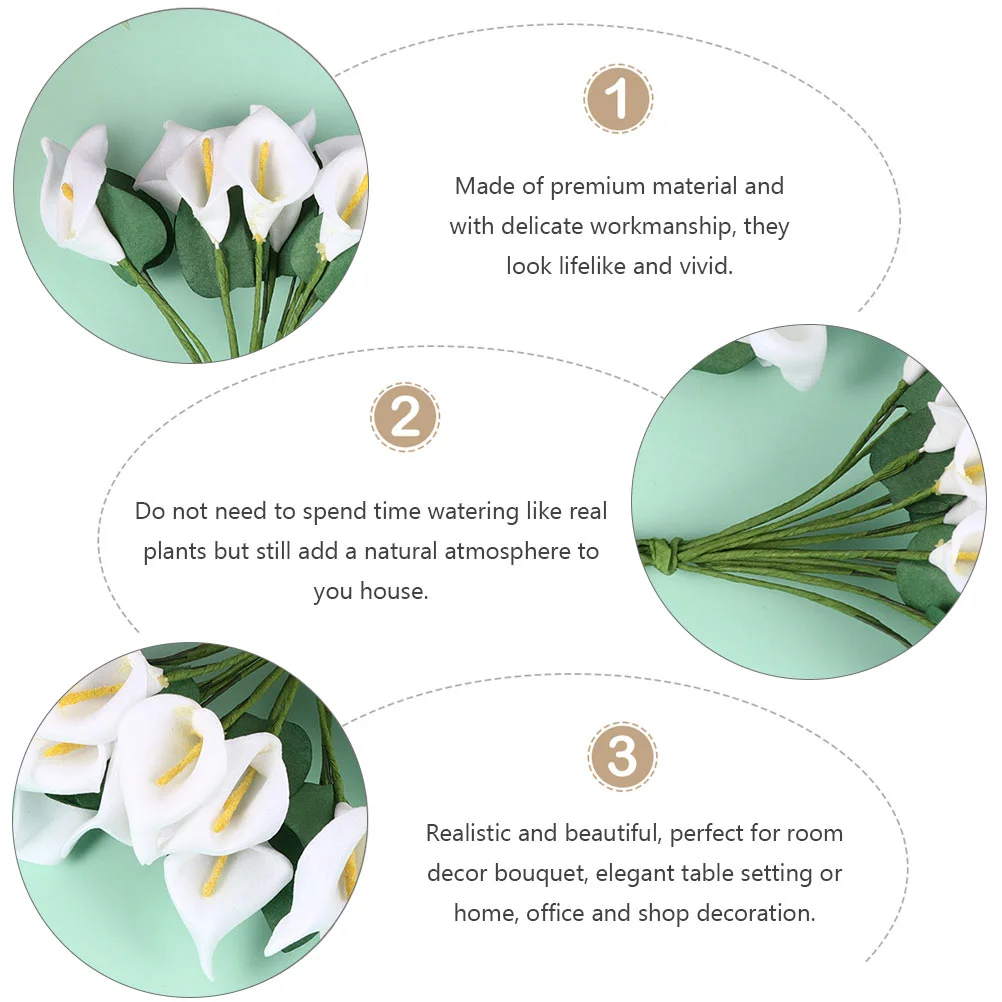 1

Made of premium material and with delicate workmanship, they look lifelike and vivid.

2

Do not need to spend time watering like real plants but still add a natural atmosphere to you house.

3

Realistic and beautiful, perfect for room decor bouquet, elegant table setting or home, office and shop decoration.