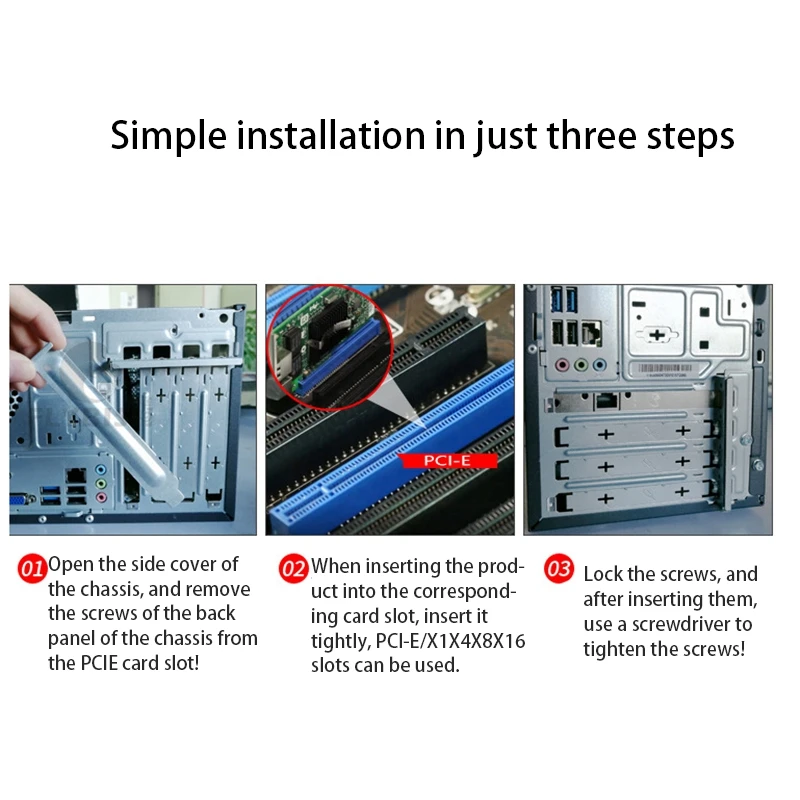 Simple installation in just three steps

PCI-E

01 Open the side cover of the chassis, and remove the screws of the back panel of the chassis from the PCIE card slot!

02 When inserting the product into the corresponding card slot, insert it tightly, PCI-E/X1X4X8X16 slots can be used.

03 Lock the screws, and after inserting them, use a screwdriver to tighten the screws!