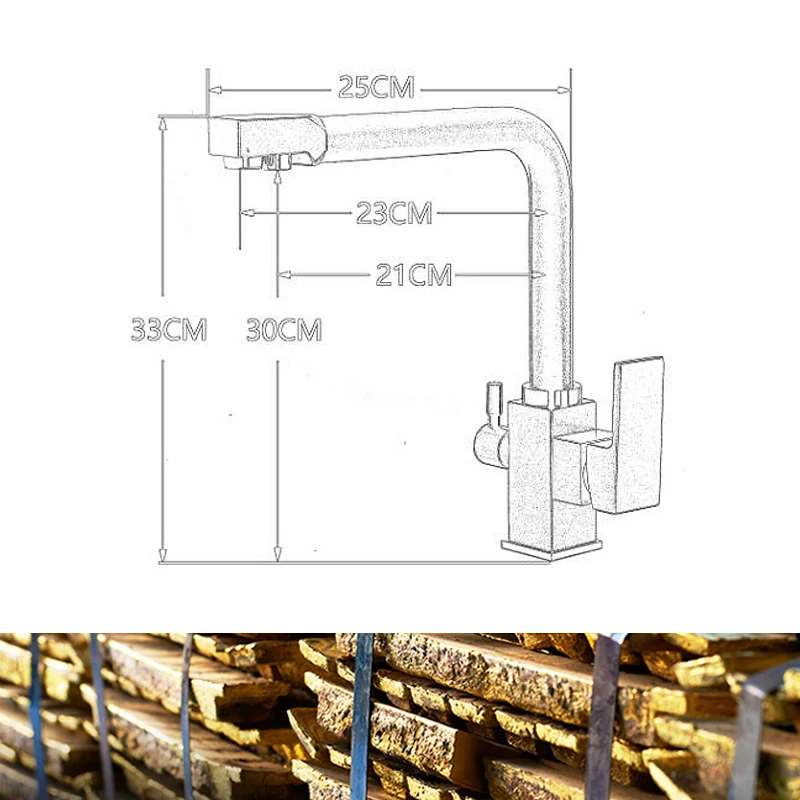 25CM
23CM
21CM
33CM
30CM