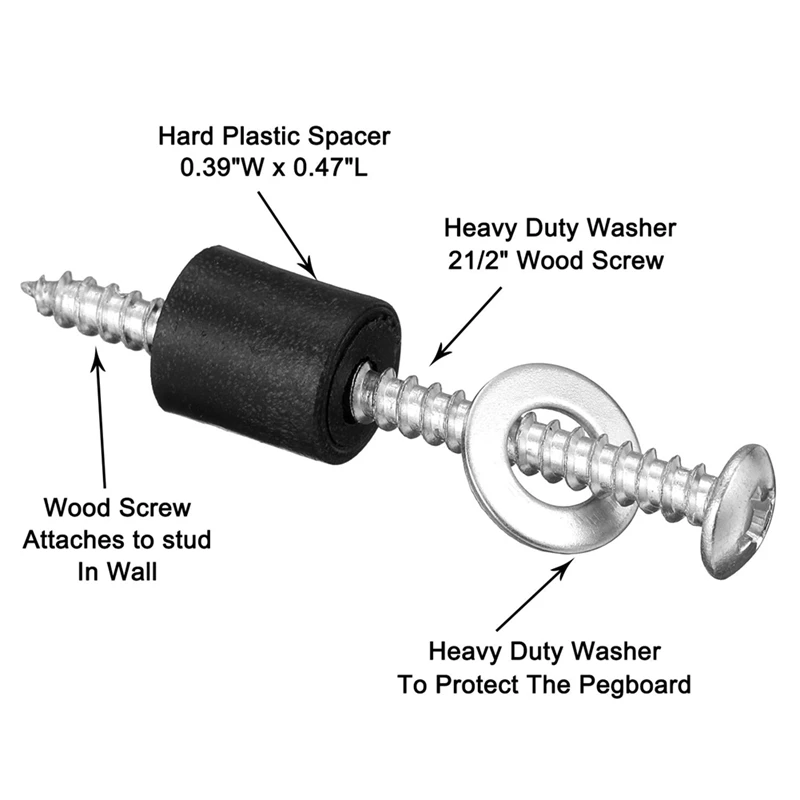 Hard Plastic Spacer
0.39"W x 0.47"L

Heavy Duty Washer
21/2" Wood Screw

Wood Screw
Attaches to stud
In Wall

Heavy Duty Washer
To Protect The Pegboard