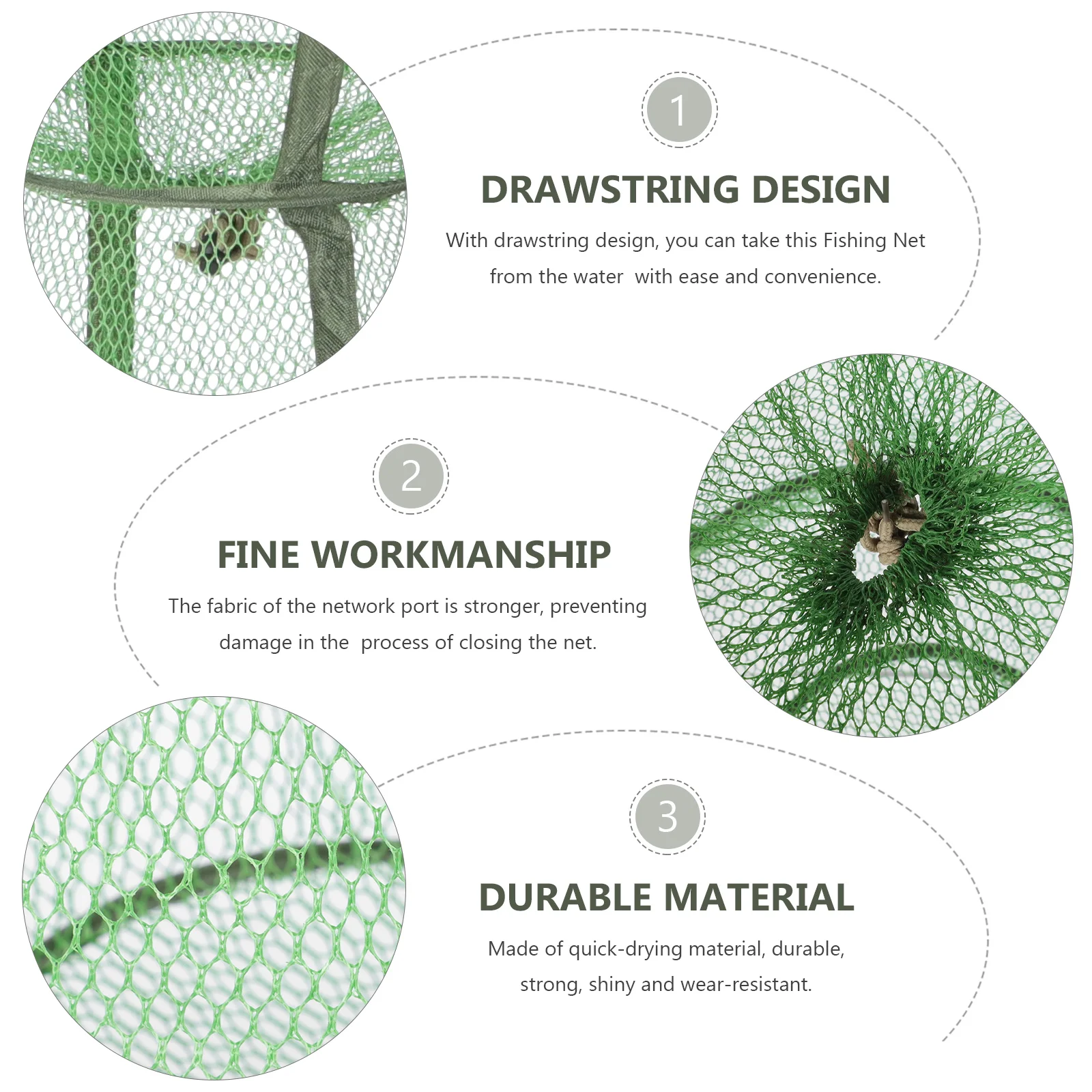 1

DRAWSTRING DESIGN

With drawstring design, you can take this Fishing Net from the water with ease and convenience.

2

FINE WORKMANSHIP

The fabric of the network port is stronger, preventing damage in the process of closing the net.

3

DURABLE MATERIAL

Made of quick-drying material, durable, strong, shiny and wear-resistant.