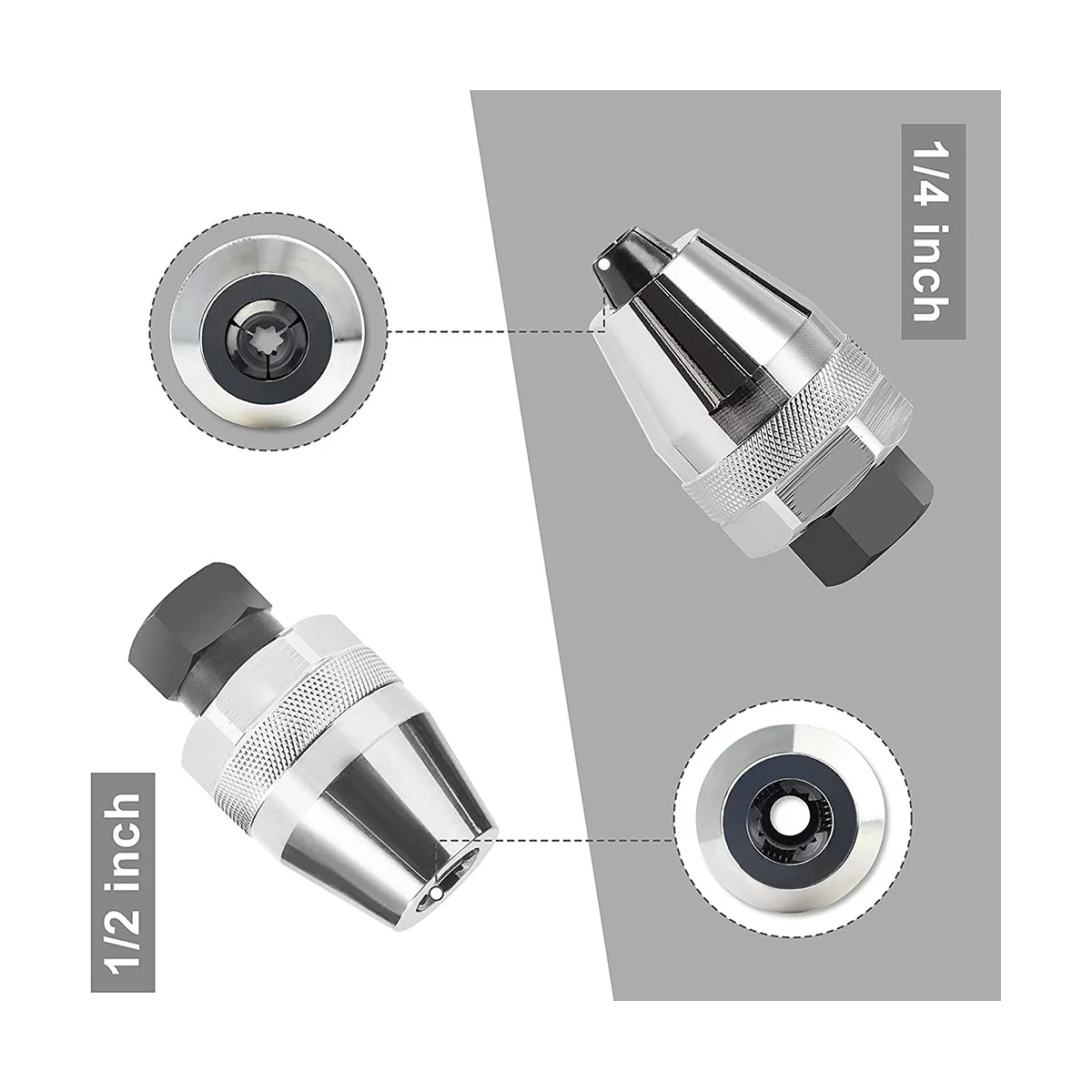 1/4 inch

1/2 inch