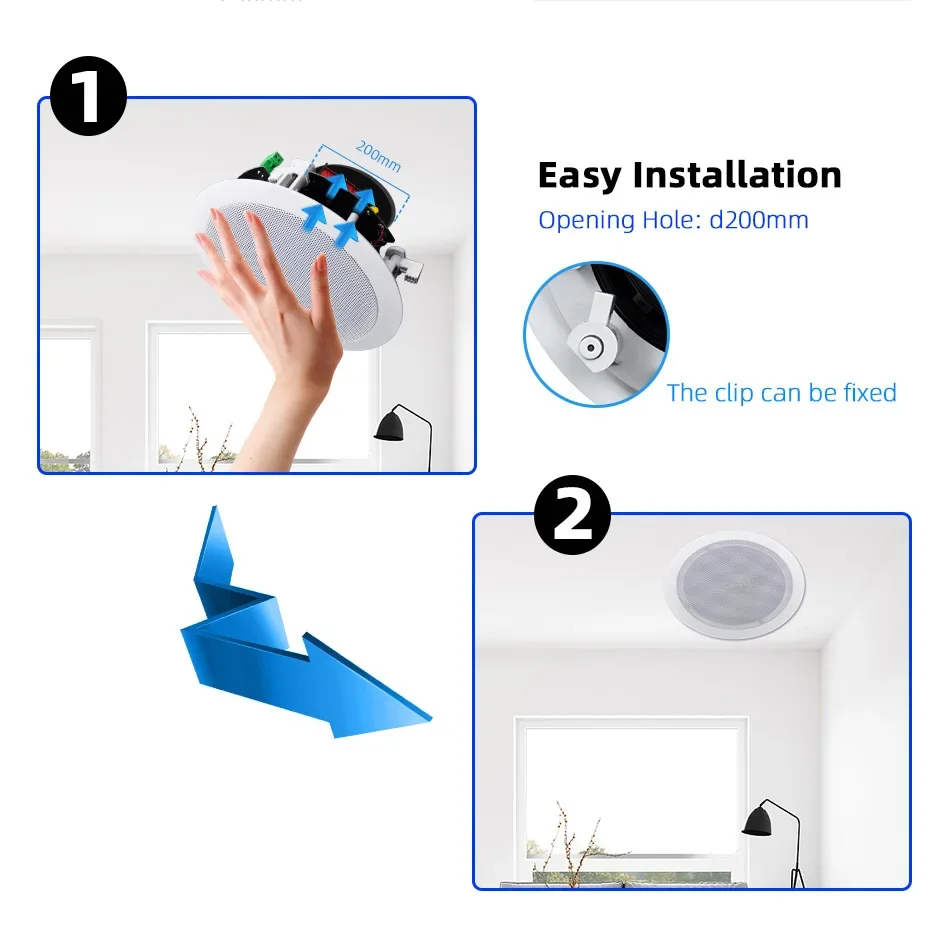 1

200mm

Easy Installation

Opening Hole: d200mm

The clip can be fixed

2