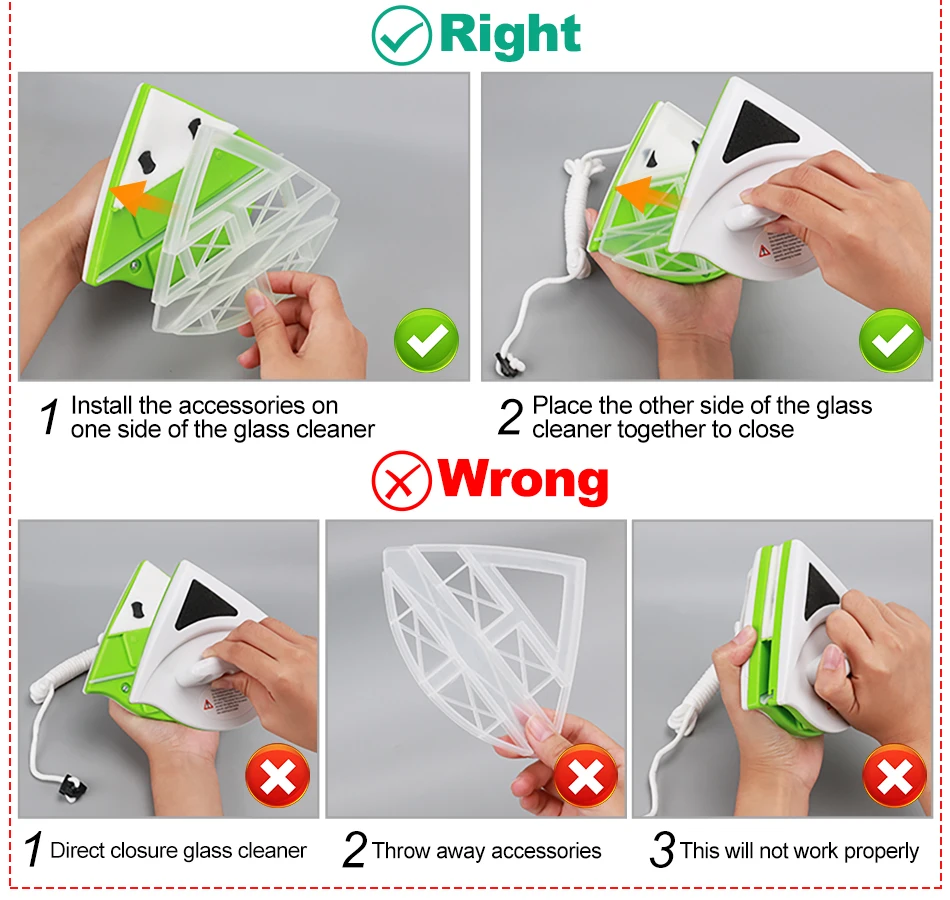 Right

1 Install the accessories on one side of the glass cleaner

2 Place the other side of the glass cleaner together to close

Wrong

1 Direct closure glass cleaner

2 Throw away accessories

3 This will not work properly