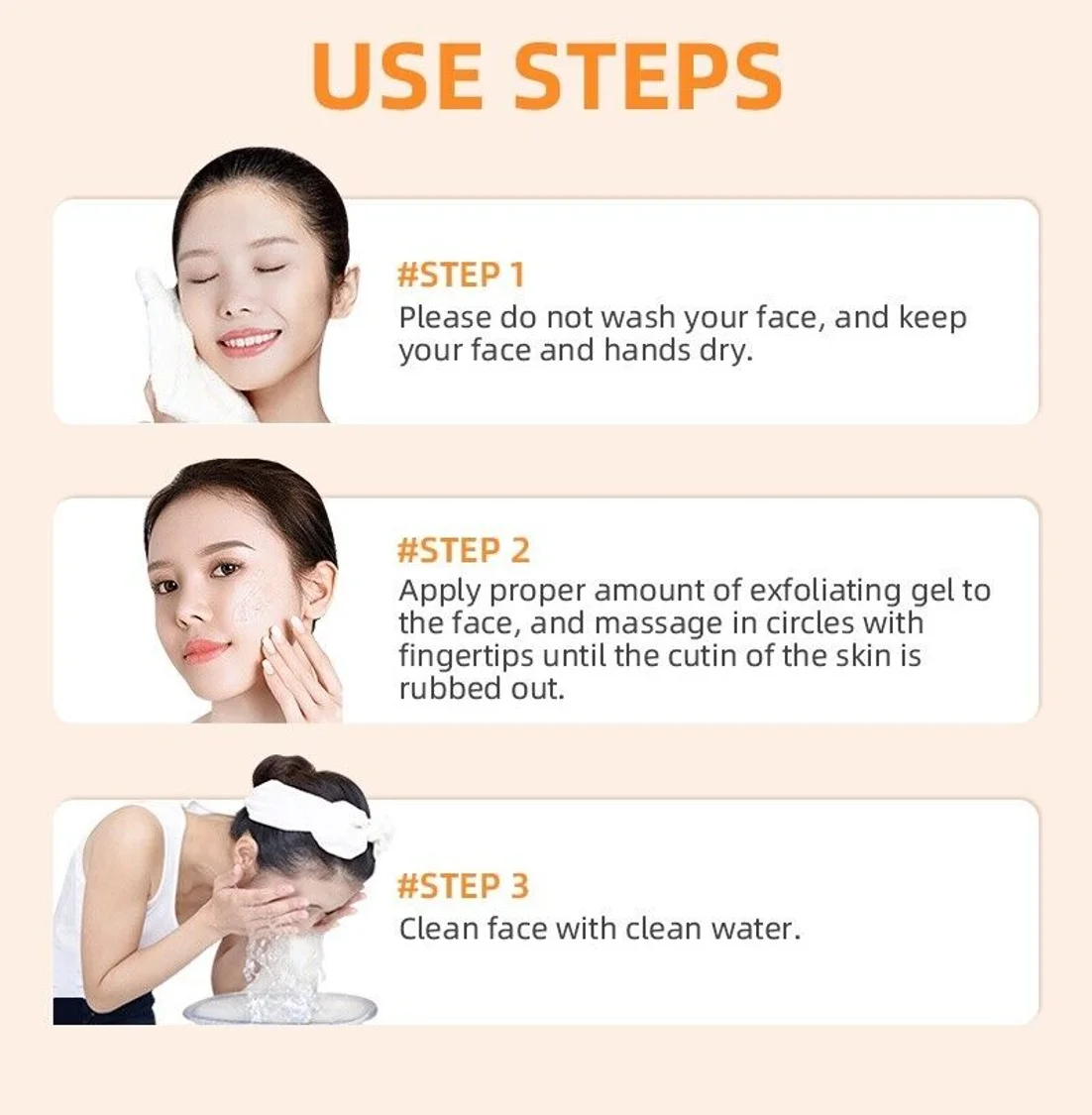 USE STEPS

#STEP 1
Please do not wash your face, and keep your face and hands dry.

#STEP 2
Apply proper amount of exfoliating gel to the face, and massage in circles with fingertips until the cutin of the skin is rubbed out.

#STEP 3
Clean face with clean water.