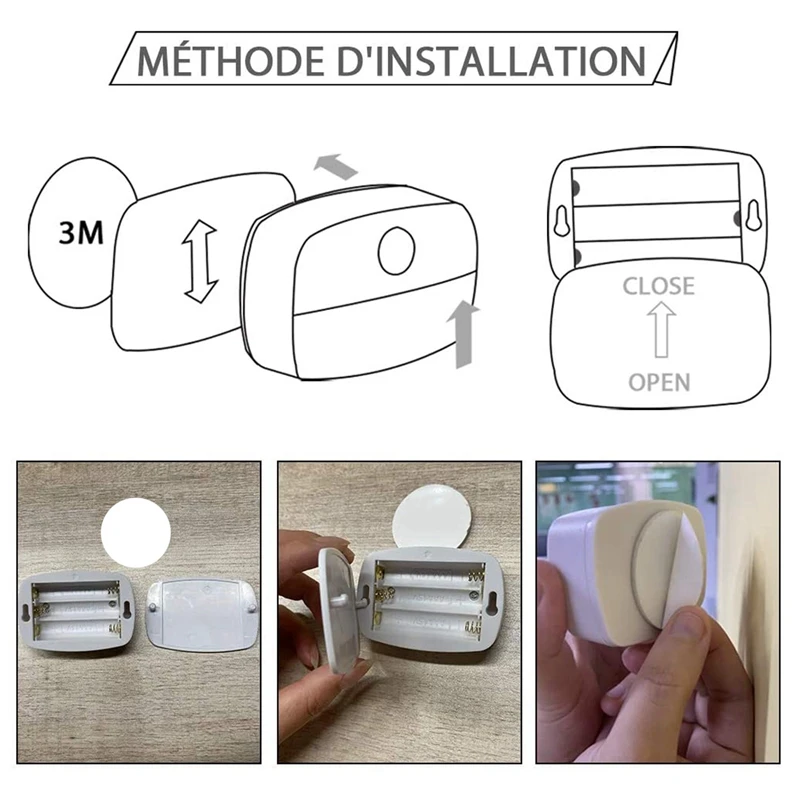 MÉTHODE D'INSTALLATION

3M

CLOSE

OPEN