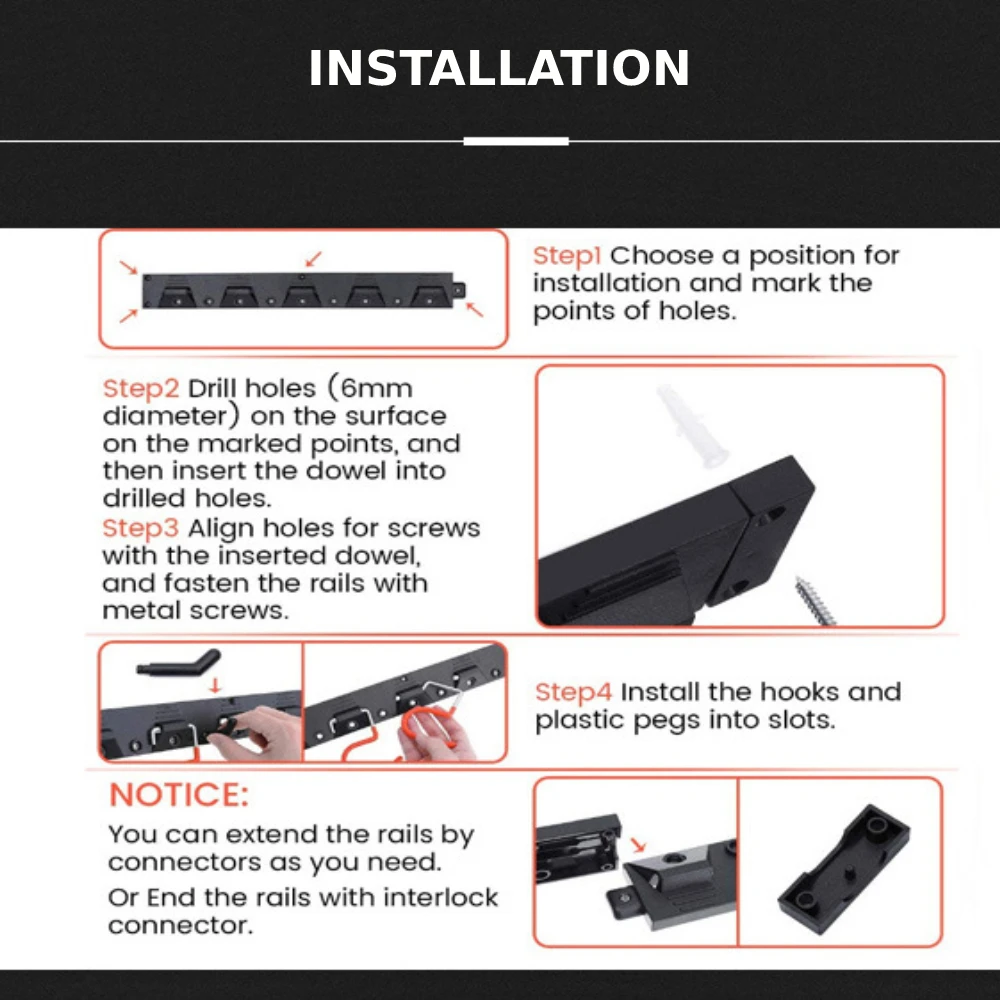 INSTALLATION

Step1 Choose a position for installation and mark the points of holes.

Step2 Drill holes (6mm diameter) on the surface on the marked points, and then insert the dowel into drilled holes.
Step3 Align holes for screws with the inserted dowel, and fasten the rails with metal screws.

Step4 Install the hooks and plastic pegs into slots.

NOTICE:
You can extend the rails by connectors as you need.
Or End the rails with interlock connector.