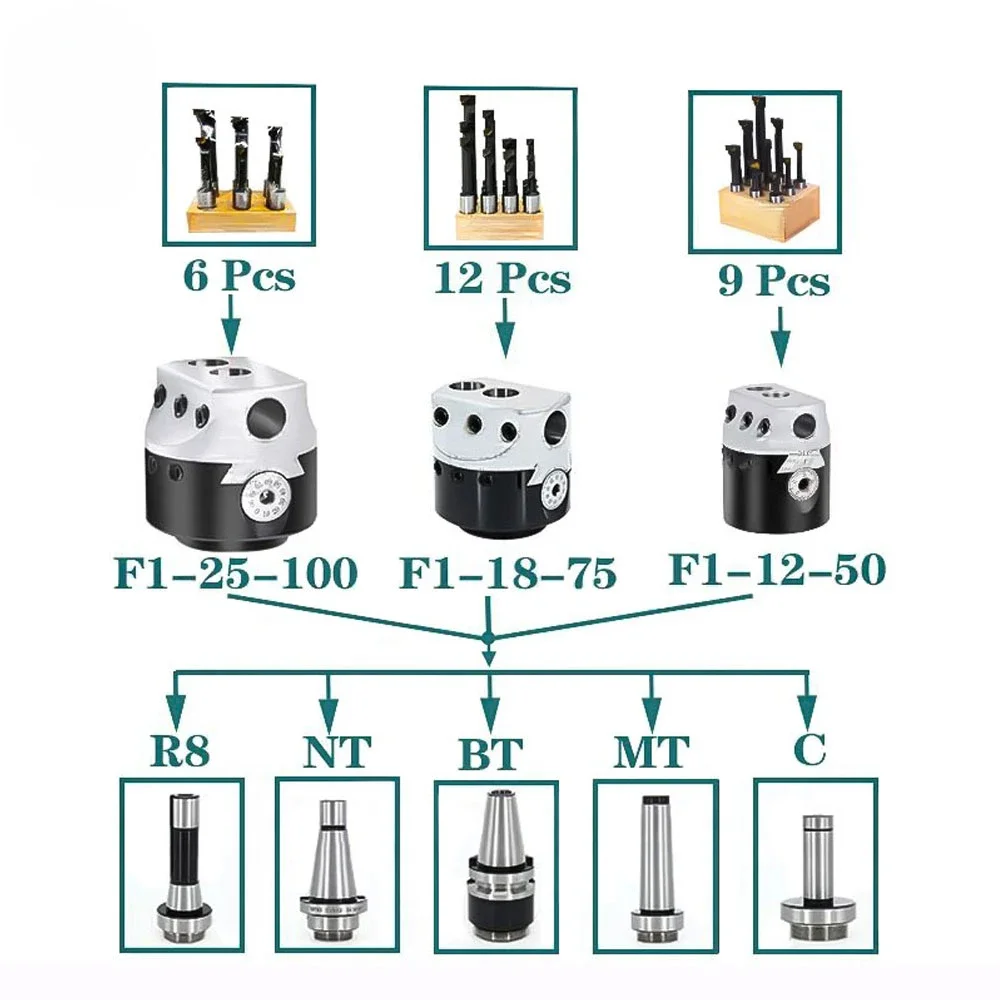 6 Pcs
12 Pcs
9 Pcs
F1-25-100
F1-18-75
F1-12-50
R8
NT
BT
MT
C