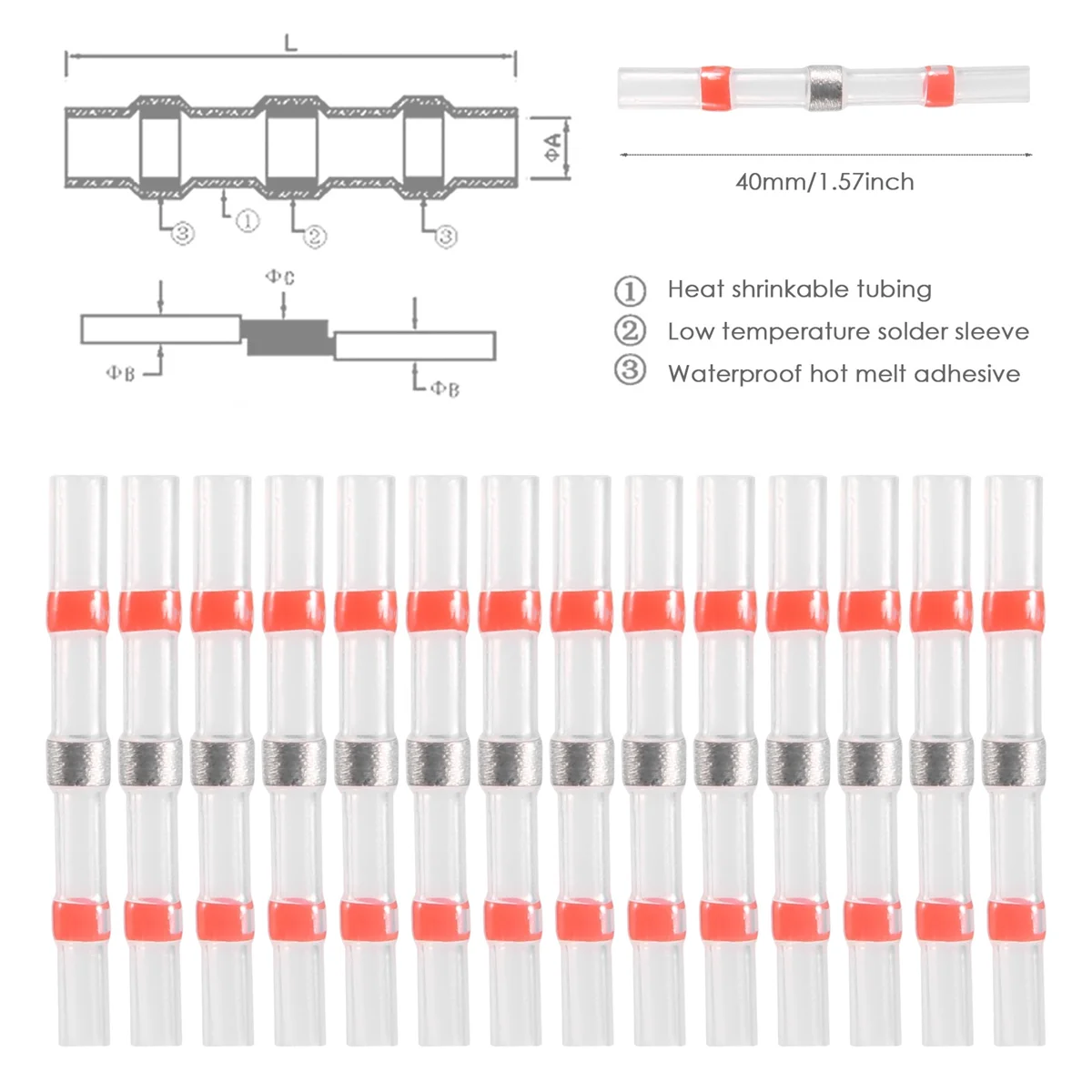 L

ΦA

③ ① ② ③

ΦC

ΦB

ΦB

40mm/1.57inch

① Heat shrinkable tubing
② Low temperature solder sleeve
③ Waterproof hot melt adhesive