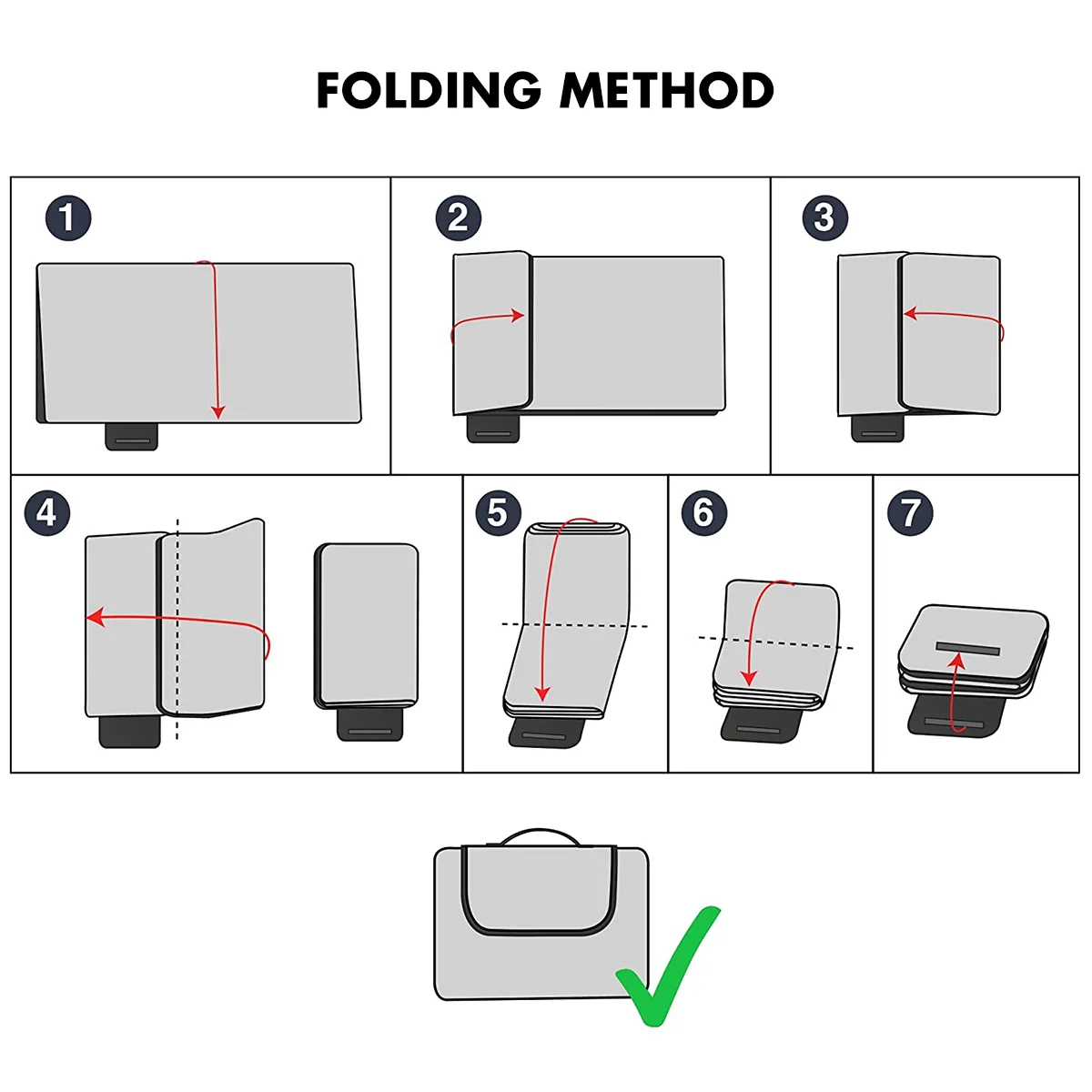 FOLDING METHOD

1

2

3

4

5

6

7