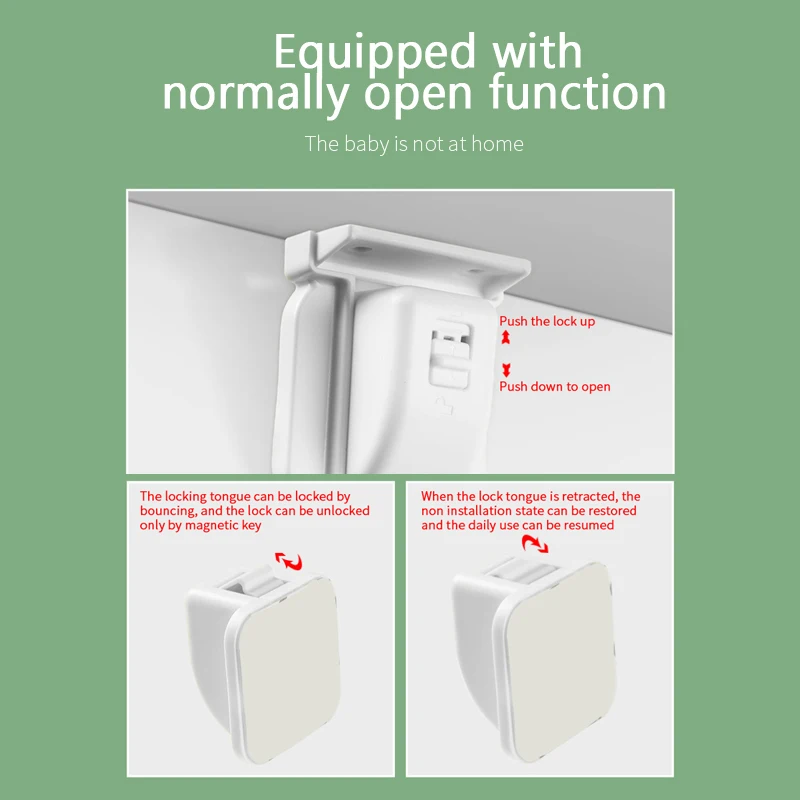 Equipped with normally open function

The baby is not at home

Push the lock up

Push down to open

The locking tongue can be locked by bouncing, and the lock can be unlocked only by magnetic key

When the lock tongue is retracted, the non installation state can be restored and the daily use can be resumed