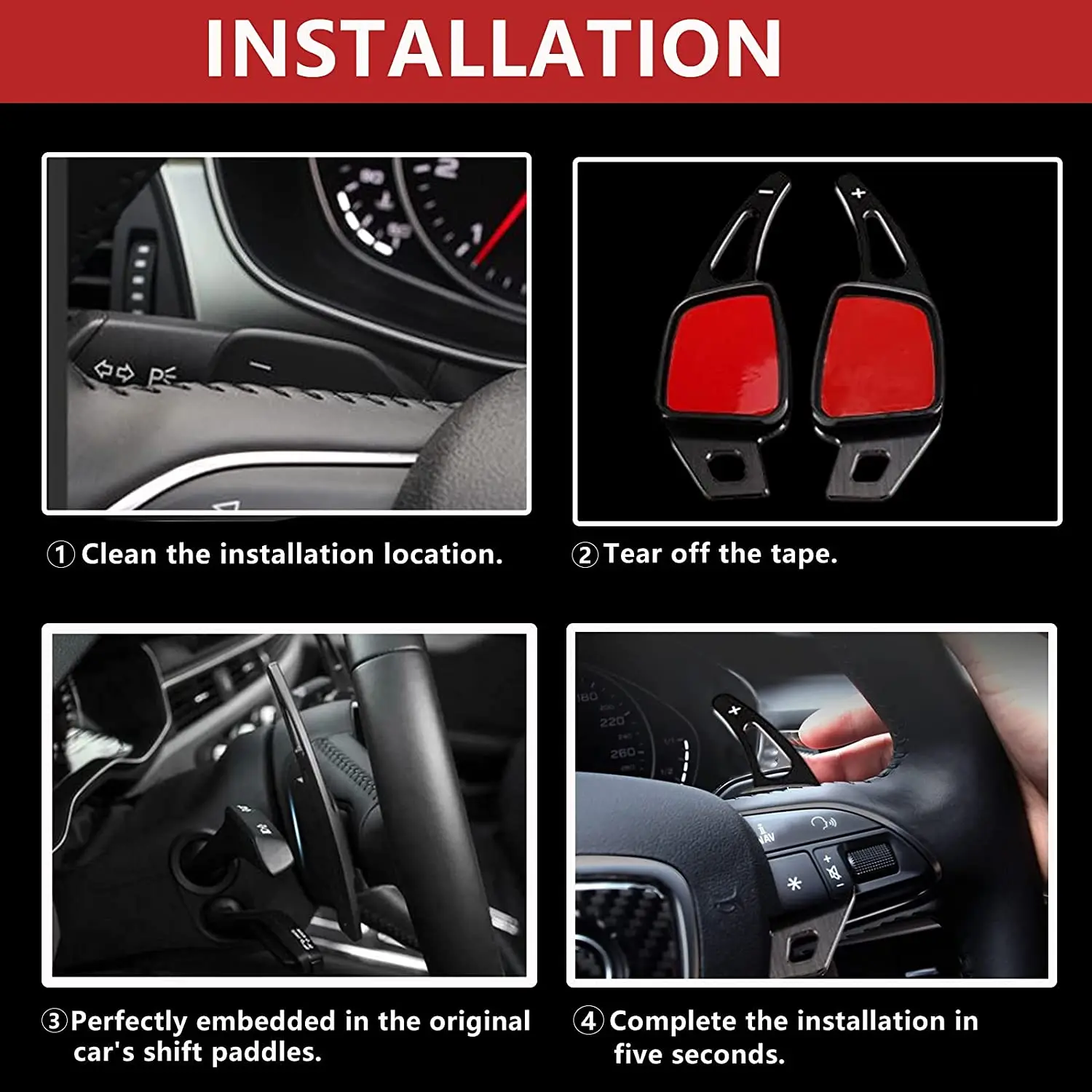 INSTALLATION

① Clean the installation location.

② Tear off the tape.

③ Perfectly embedded in the original car's shift paddles.

④ Complete the installation in five seconds.