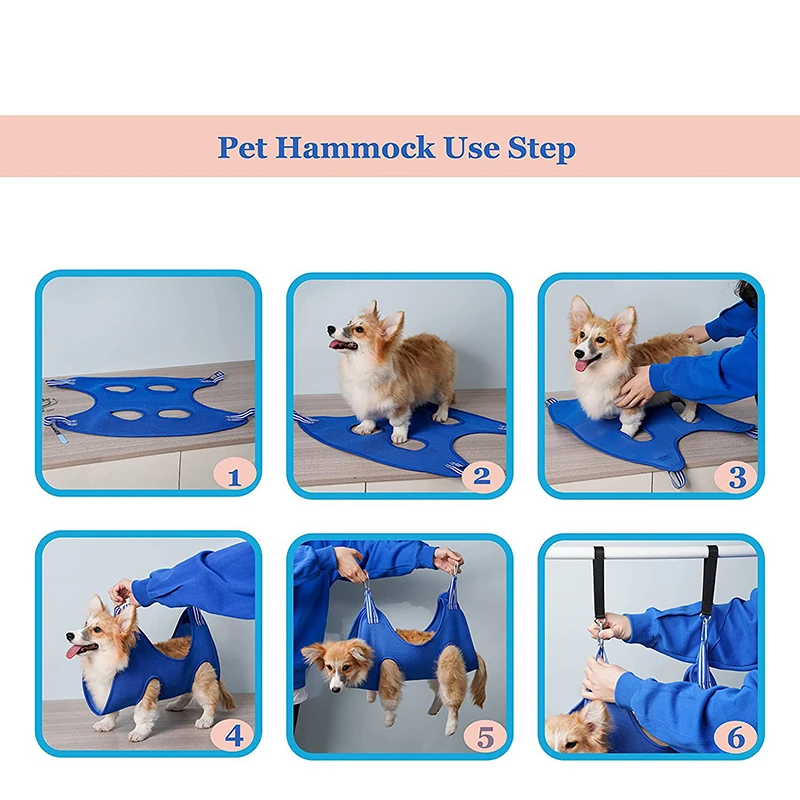 Pet Hammock Use Step

1

2

3

4

5

6