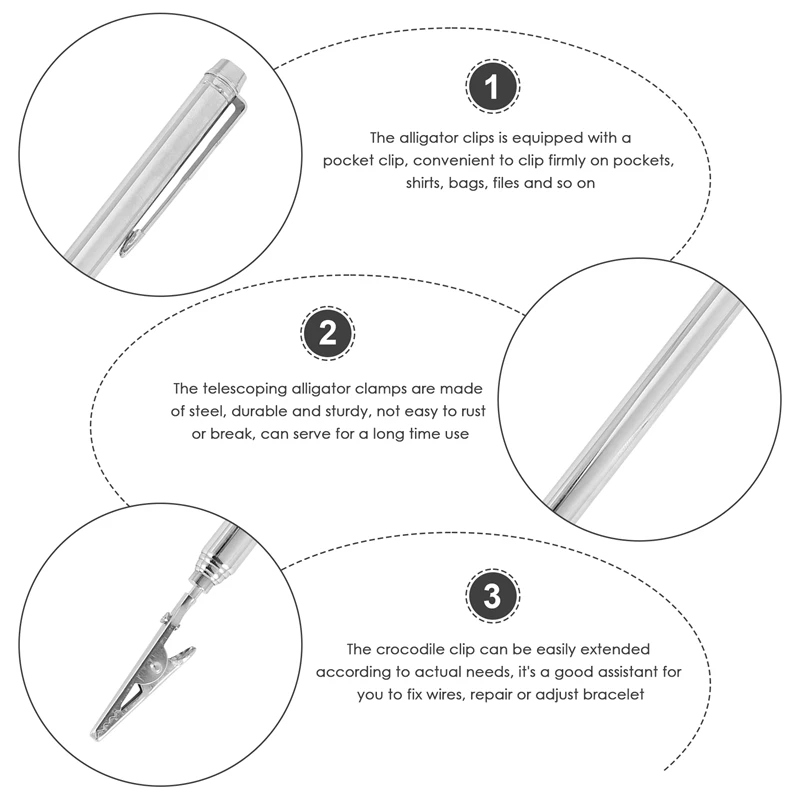 1

The alligator clips is equipped with a pocket clip, convenient to clip firmly on pockets, shirts, bags, files and so on

2

The telescoping alligator clamps are made of steel, durable and sturdy, not easy to rust or break, can serve for a long time use

3

The crocodile clip can be easily extended according to actual needs, it's a good assistant for you to fix wires, repair or adjust bracelet