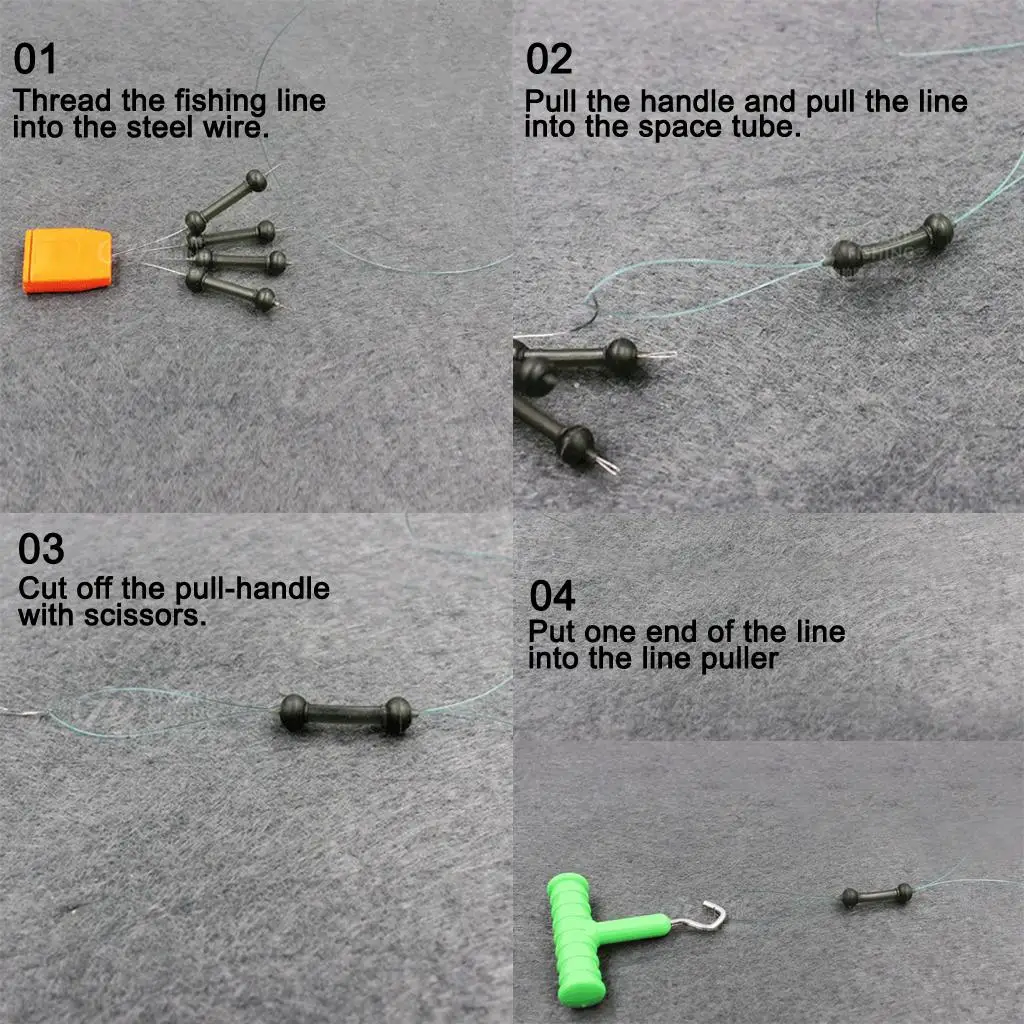 01
Thread the fishing line into the steel wire.

02
Pull the handle and pull the line into the space tube.

03
Cut off the pull-handle with scissors.

04
Put one end of the line into the line puller