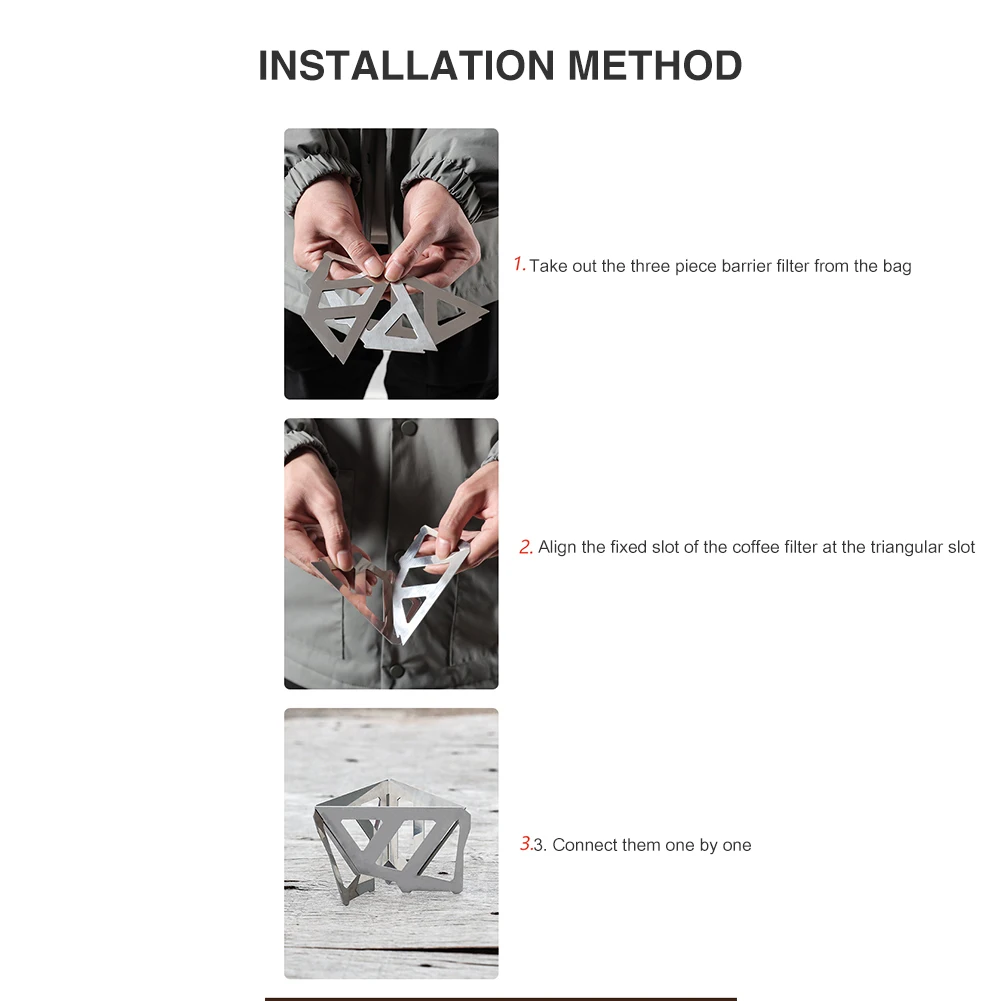 INSTALLATION METHOD

1. Take out the three piece barrier filter from the bag

2. Align the fixed slot of the coffee filter at the triangular slot

3.3. Connect them one by one