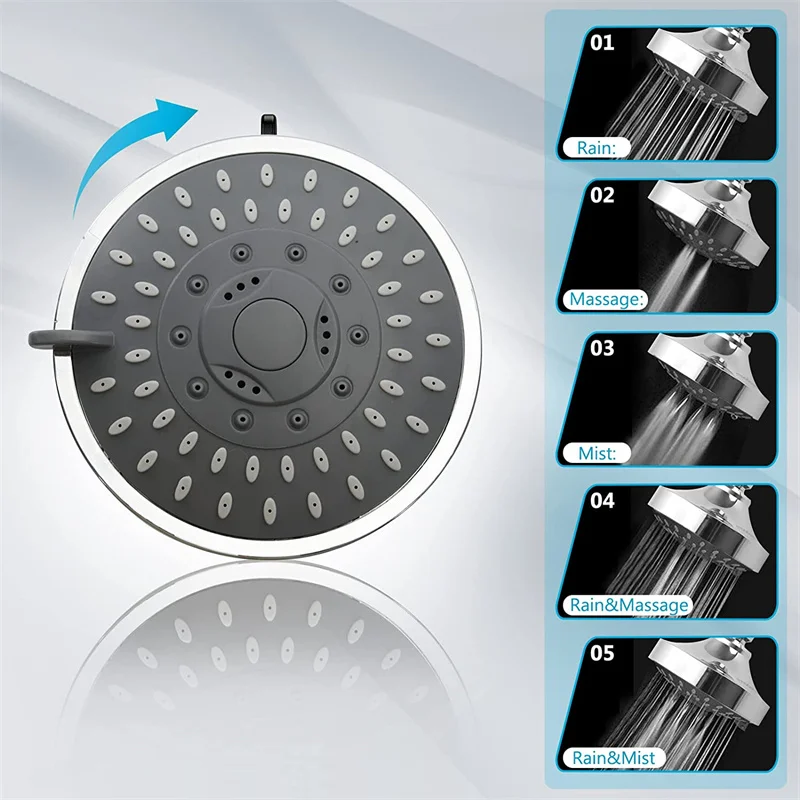 01
Rain:

02
Massage:

03
Mist:

04
Rain&Massage

05
Rain&Mist