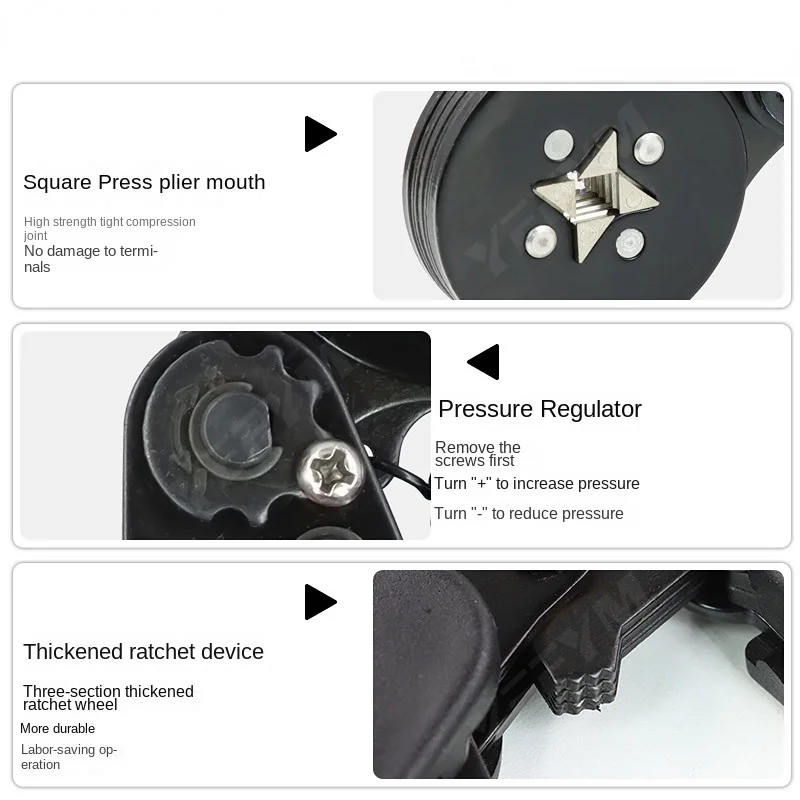 Square Press plier mouth

High strength tight compression joint
No damage to terminals

Pressure Regulator

Remove the screws first
Turn "+" to increase pressure
Turn "-" to reduce pressure

Thickened ratchet device

Three-section thickened ratchet wheel
More durable
Labor-saving operation